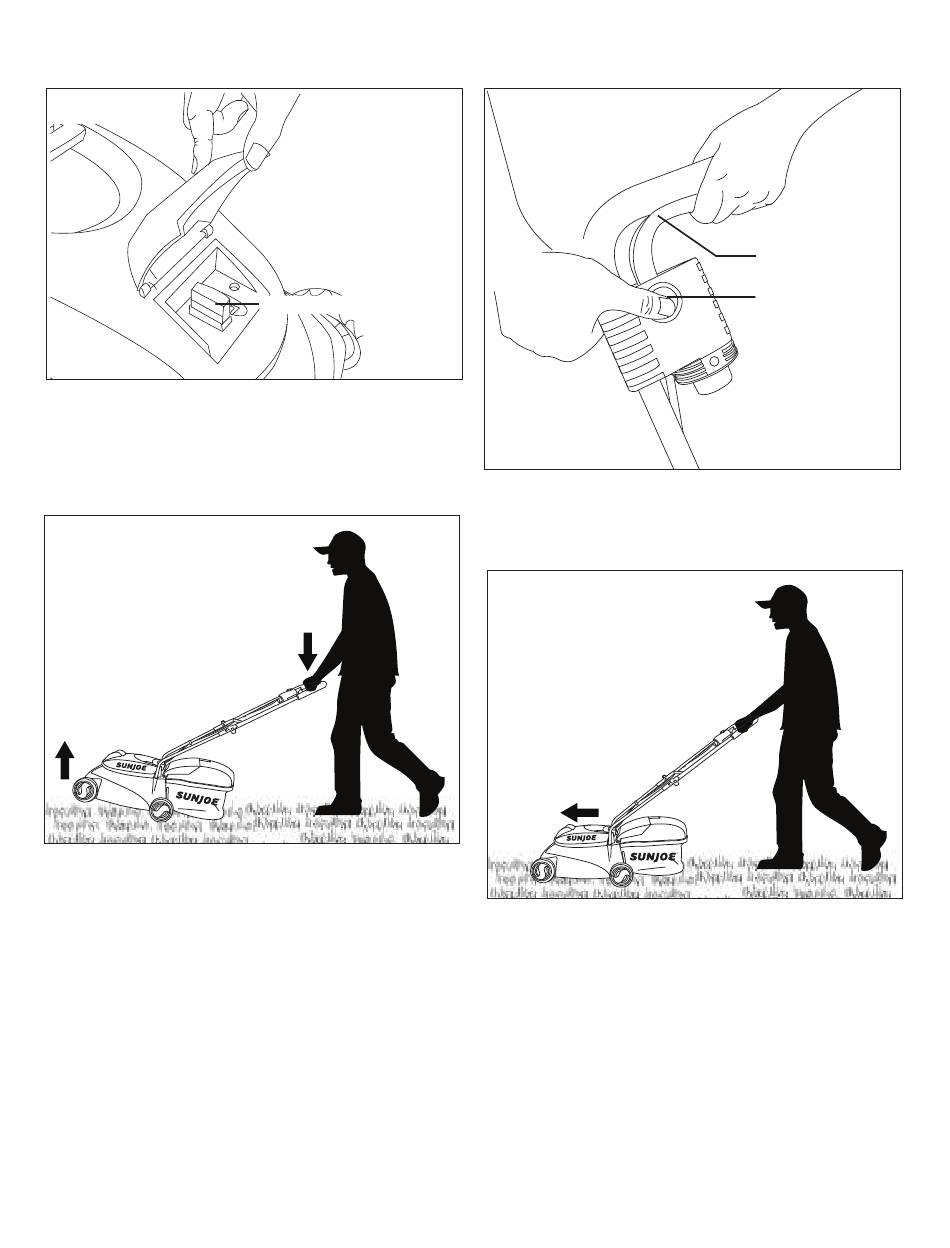 SUNJOE

SUNJOE

SUNJOE

SUNJOE