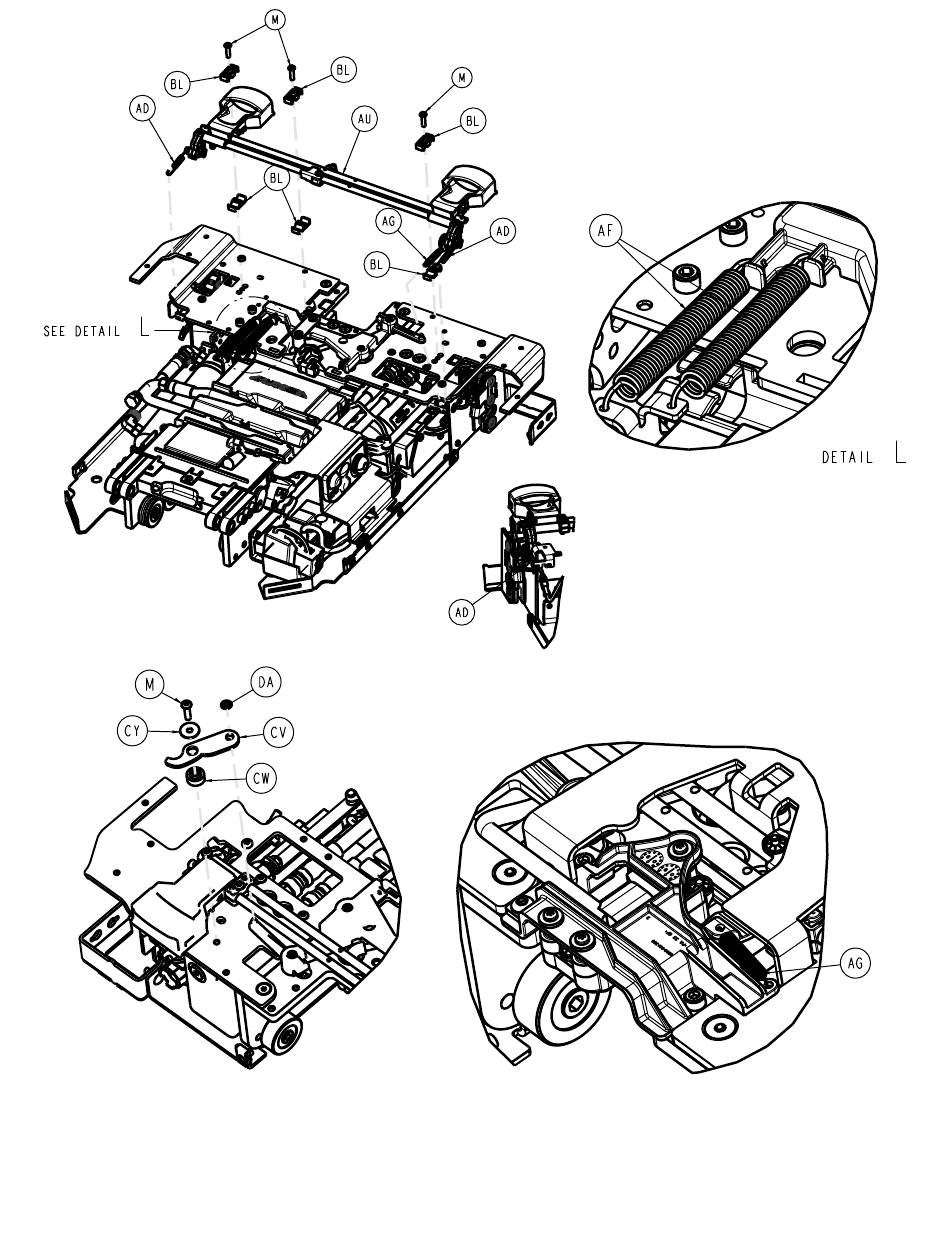 M
BL
BL
M
AD
AU
BL
BL
AG
AD
BL
AF
SEE DETAIL L
DETAIL L
AD
M
DA
CY
CV
CW
AG