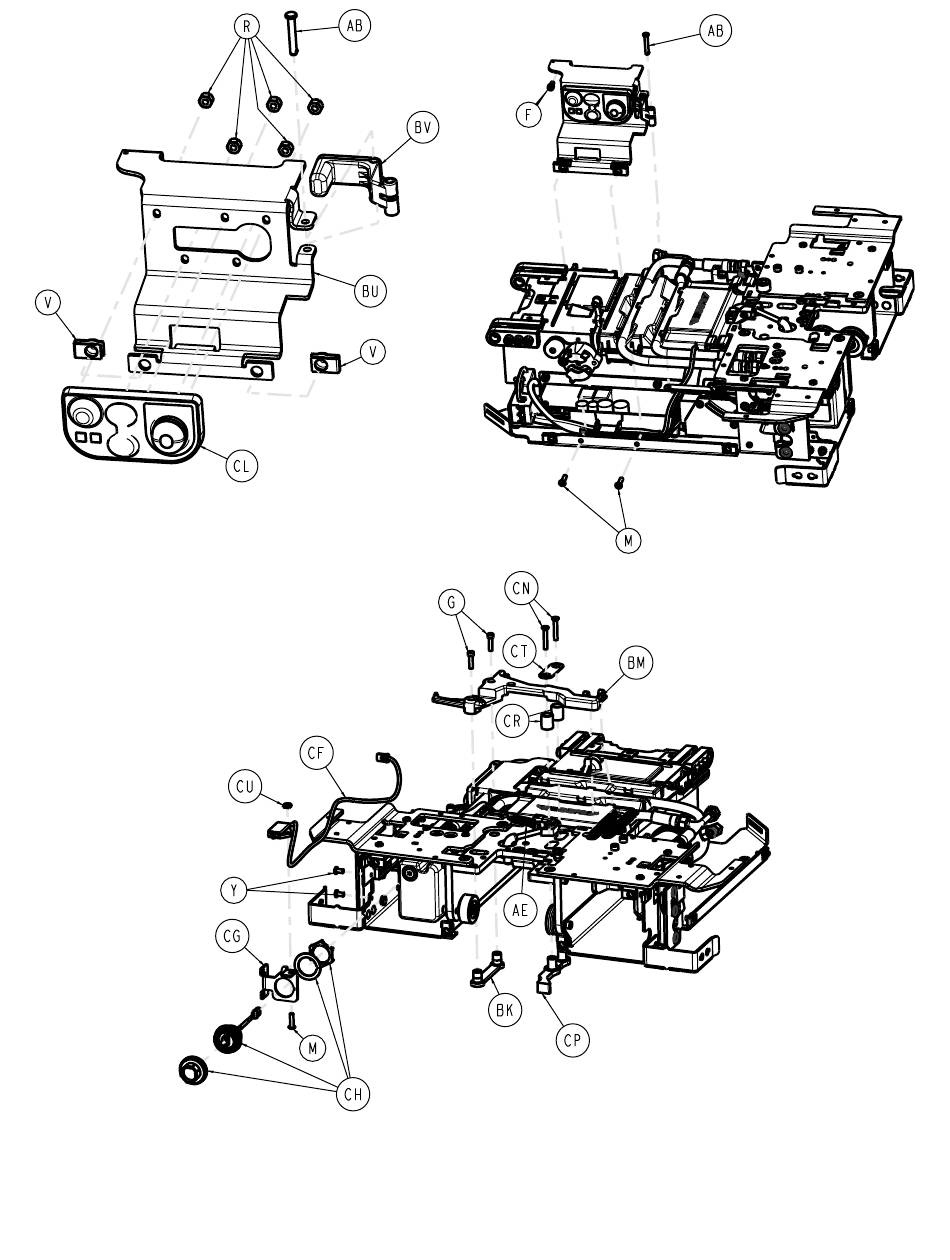 R
AB
BV
BU
V
V
CL
AB
F
M
G
CN
CT
BM
CR
CF
CU
Y
AE
CG
BK
CP
M
CH