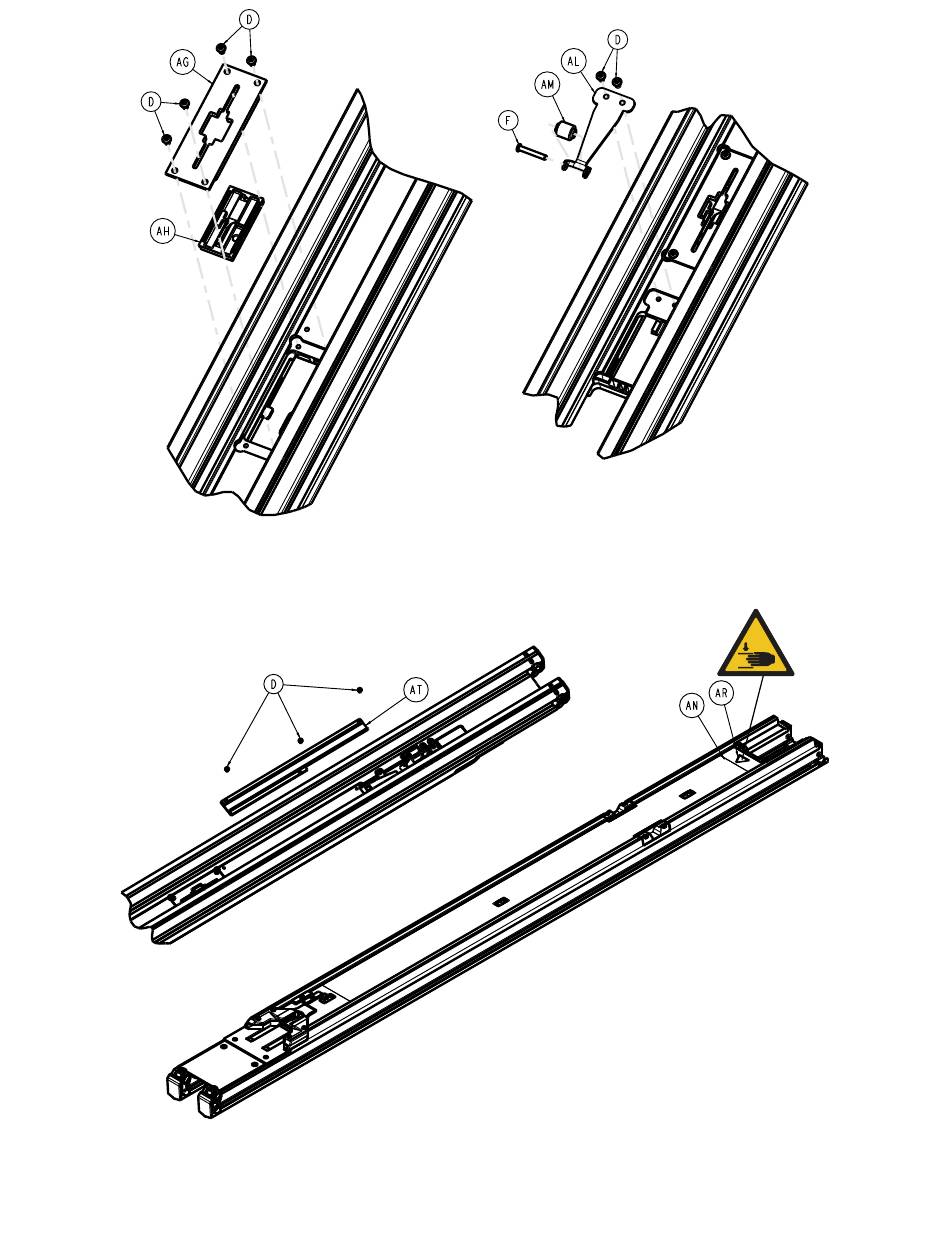 D
AG
D
AH
D
AL
AM
F
D
AT
AN
AR