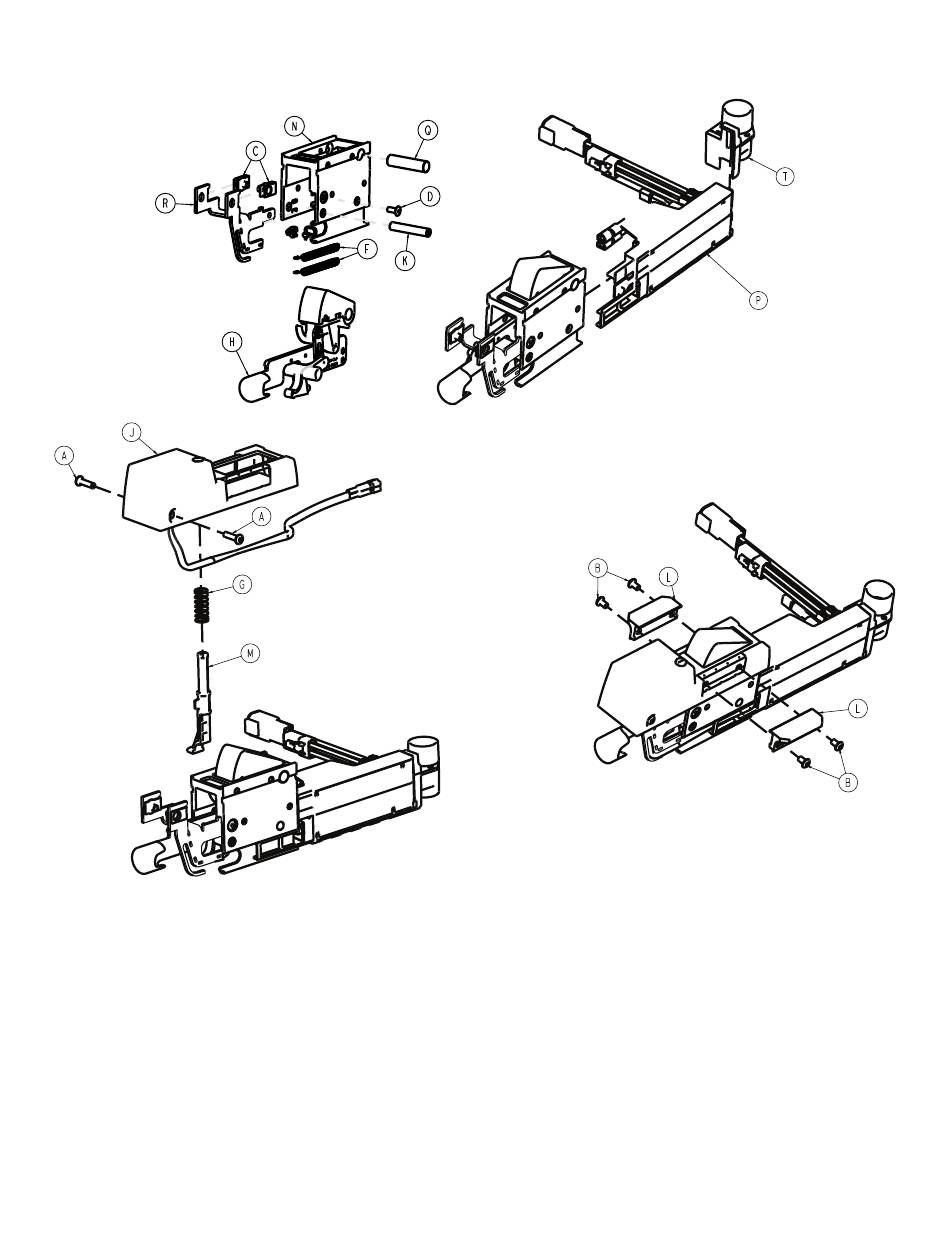 N
Q
C
R
D
F
K
H
T
P
J
A
A
G
M
B
L
L
B