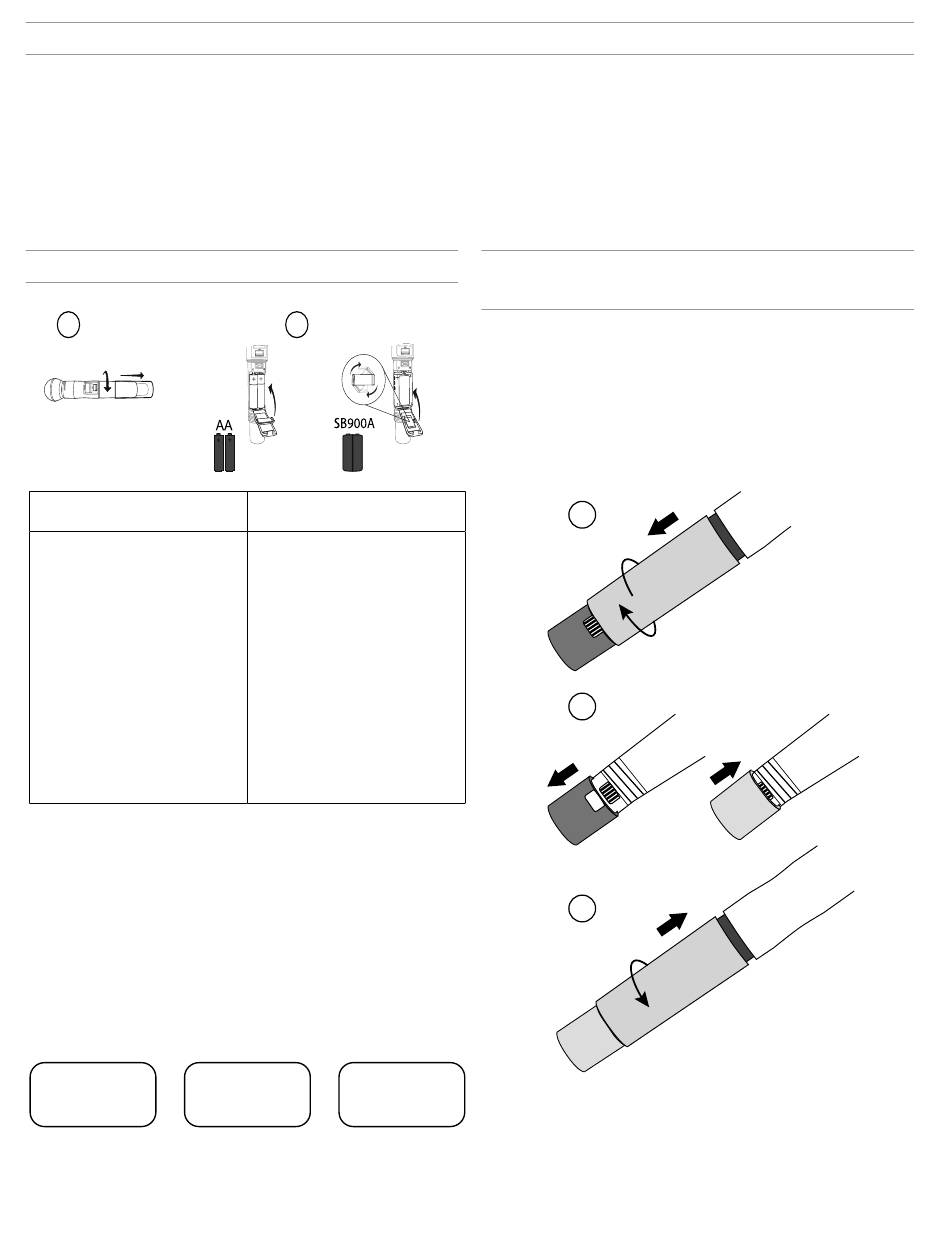 AA

SB900A