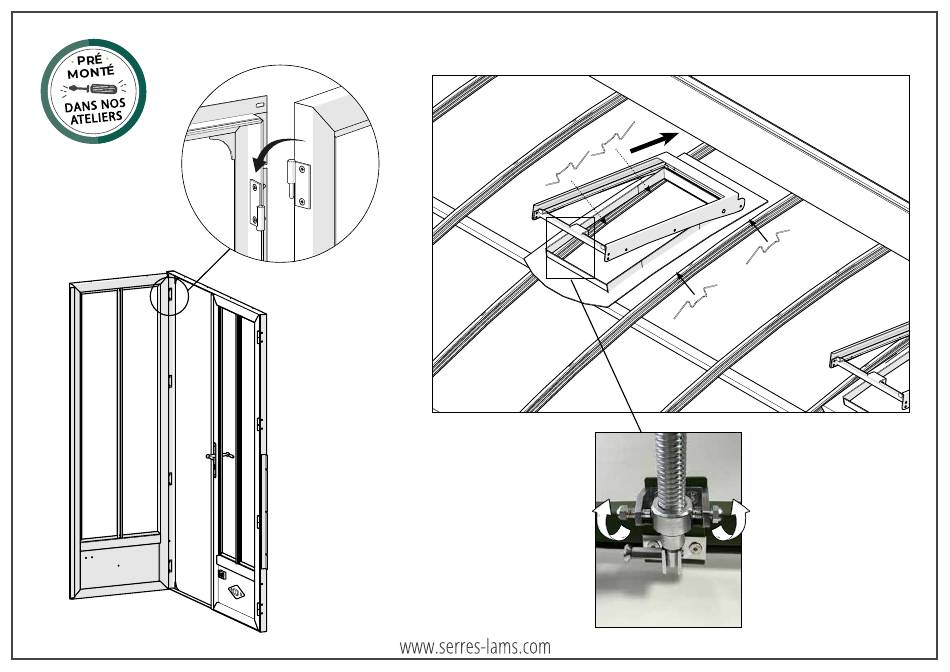 PRÉ MONTÉ DANS NOS ATELIERS

www.serres-lams.com