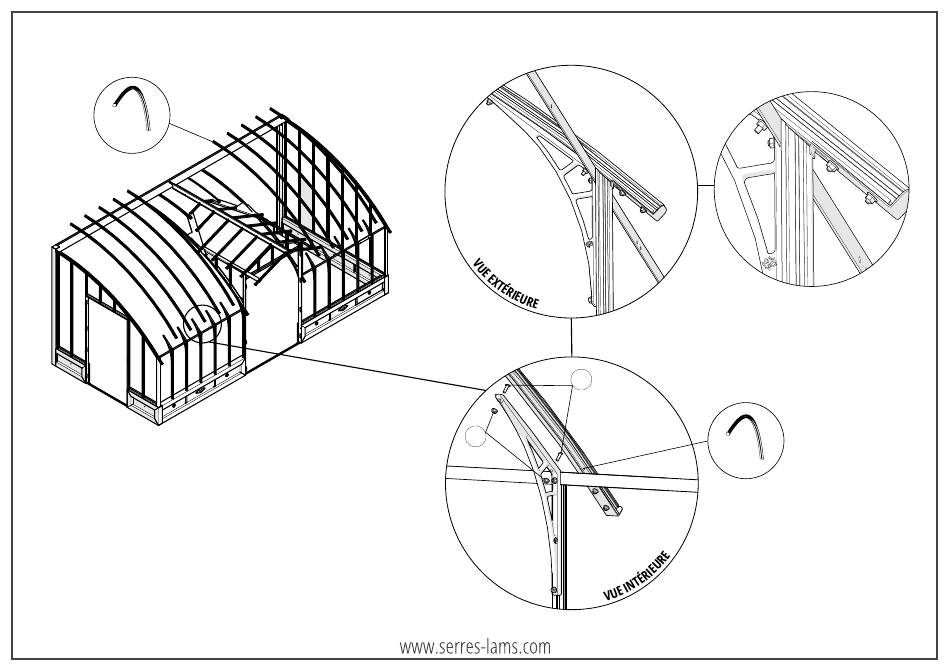 VUE EXTÉRIEURE

VUE INTÉRIEURE

www.serres-lams.com