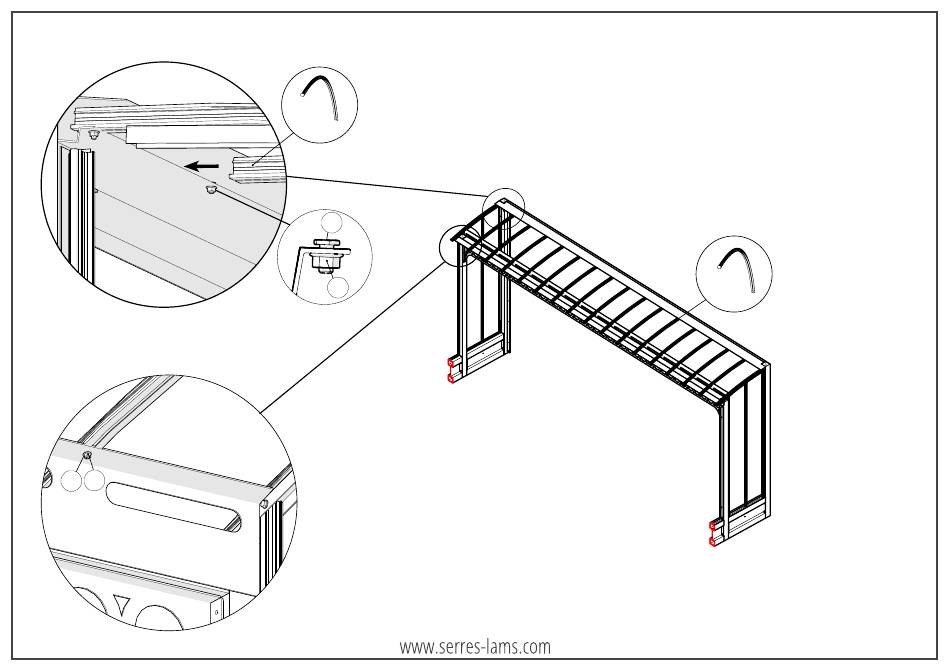 www.serres-lams.com