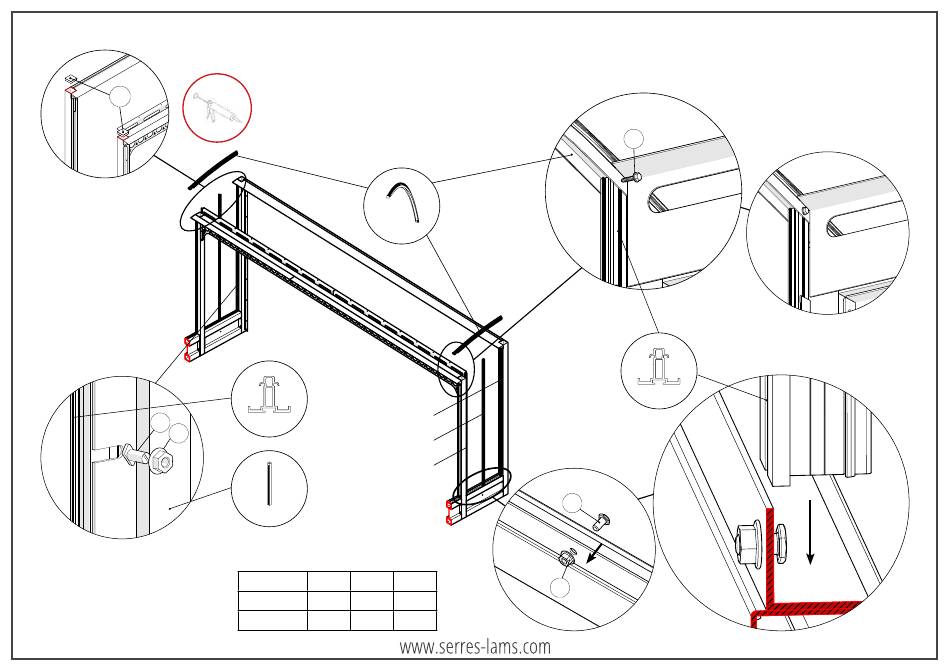 www.serres-lams.com