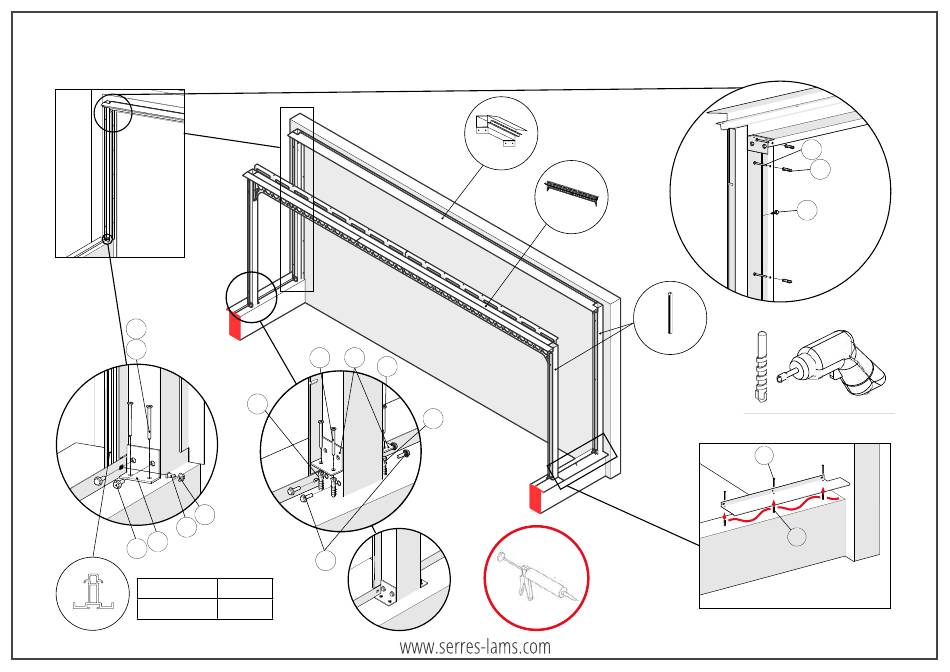 www.serres-lams.com