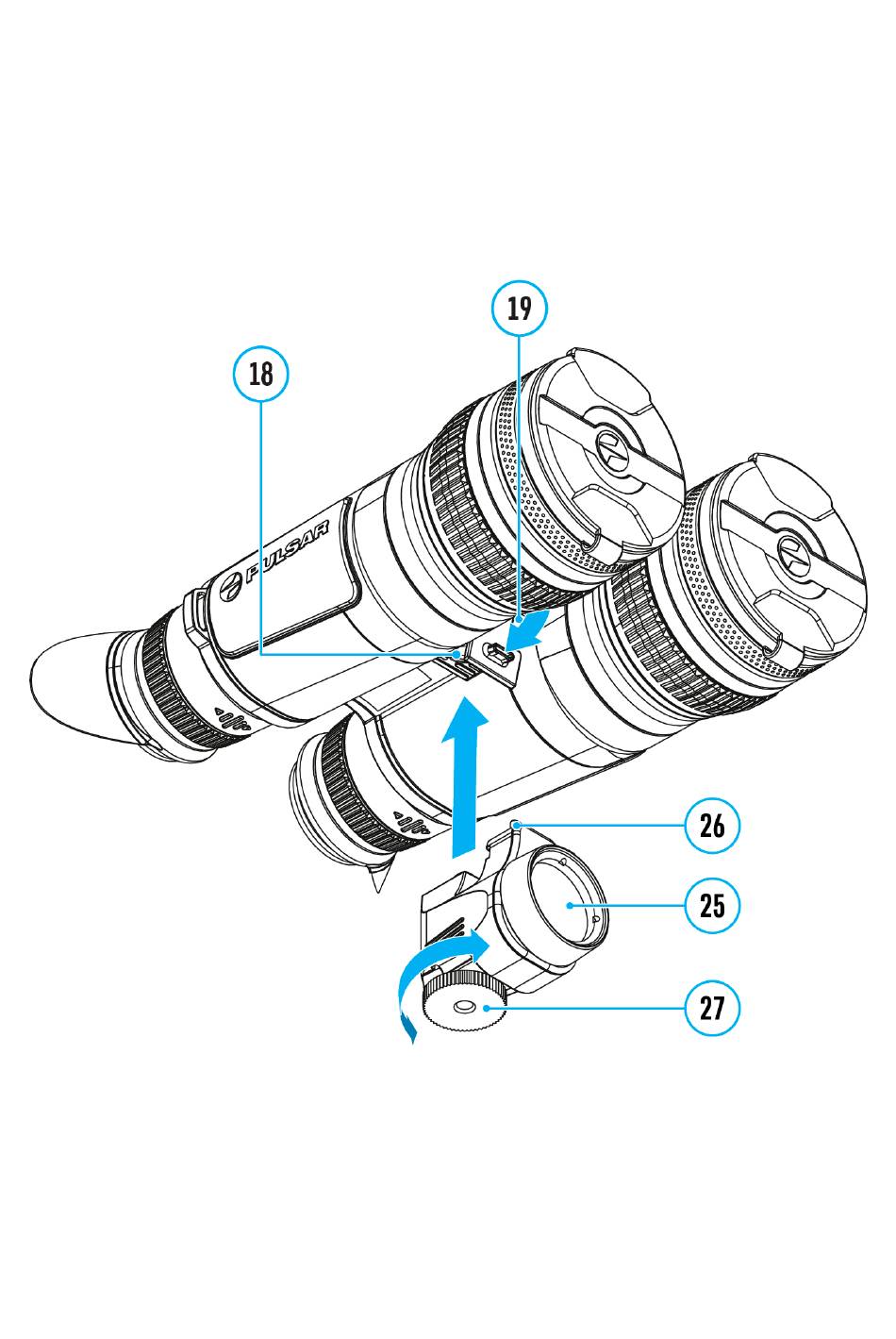 19
18
PULSAR
26
25
27