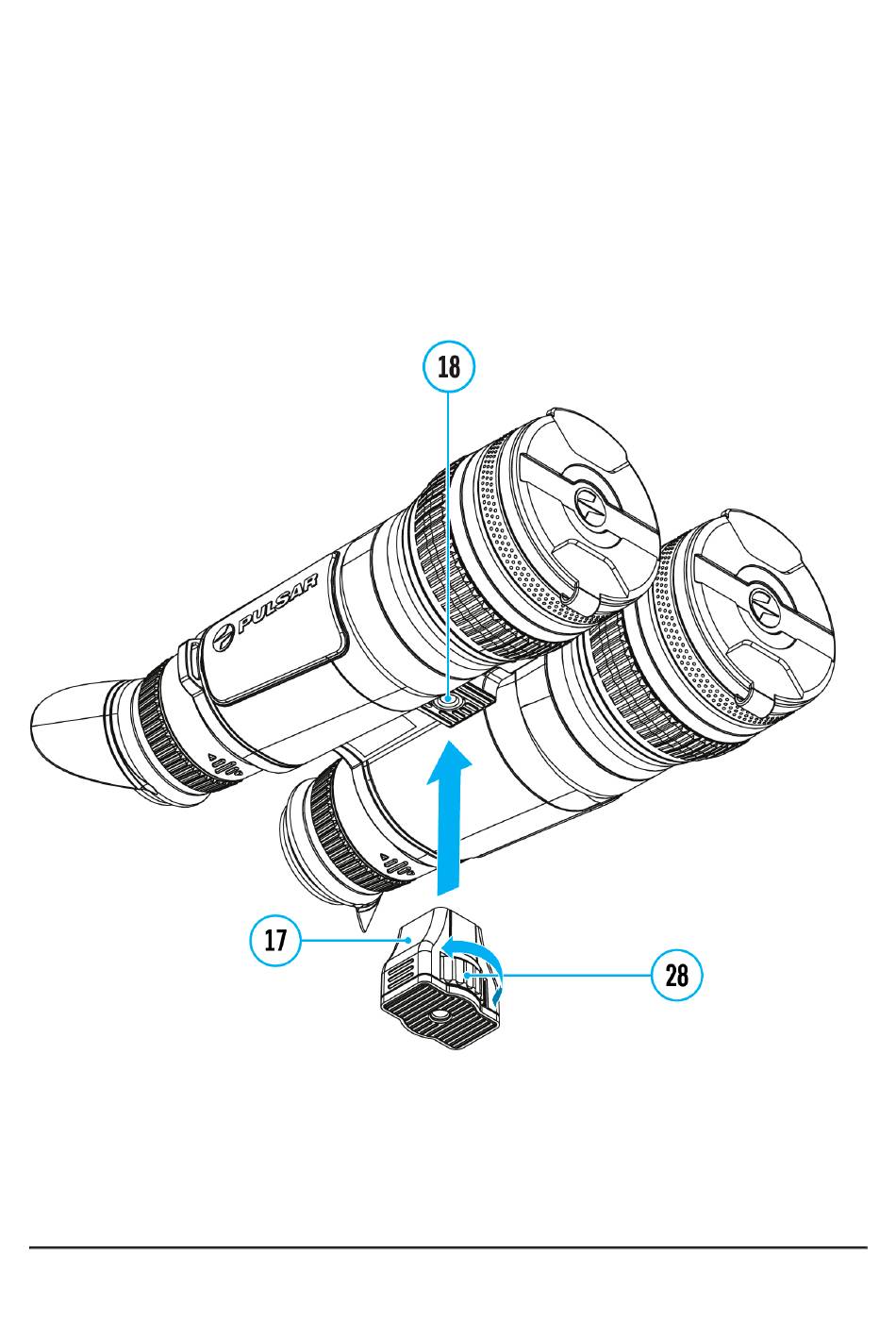 18

PULSAR

17

28