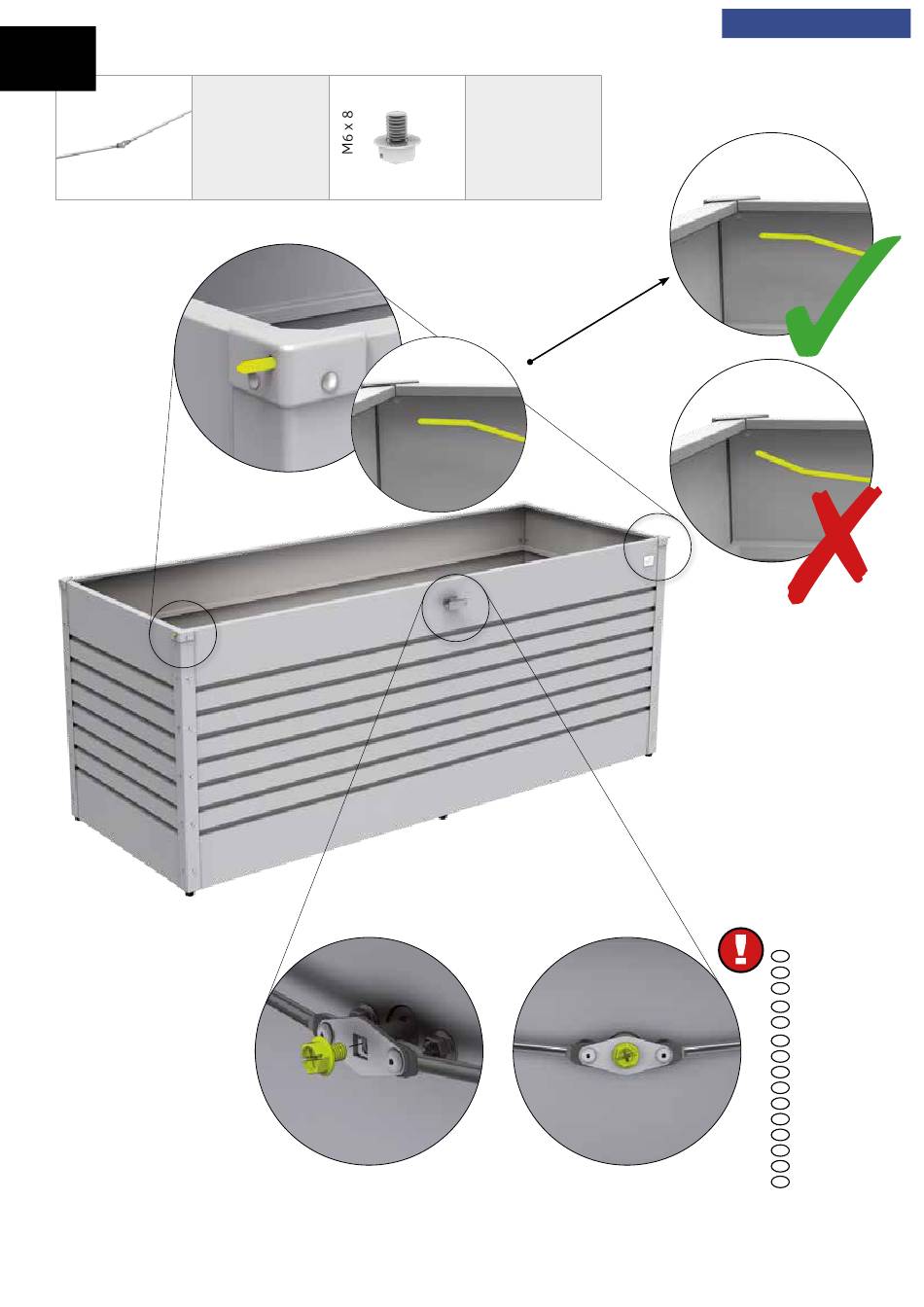 M6 x 8