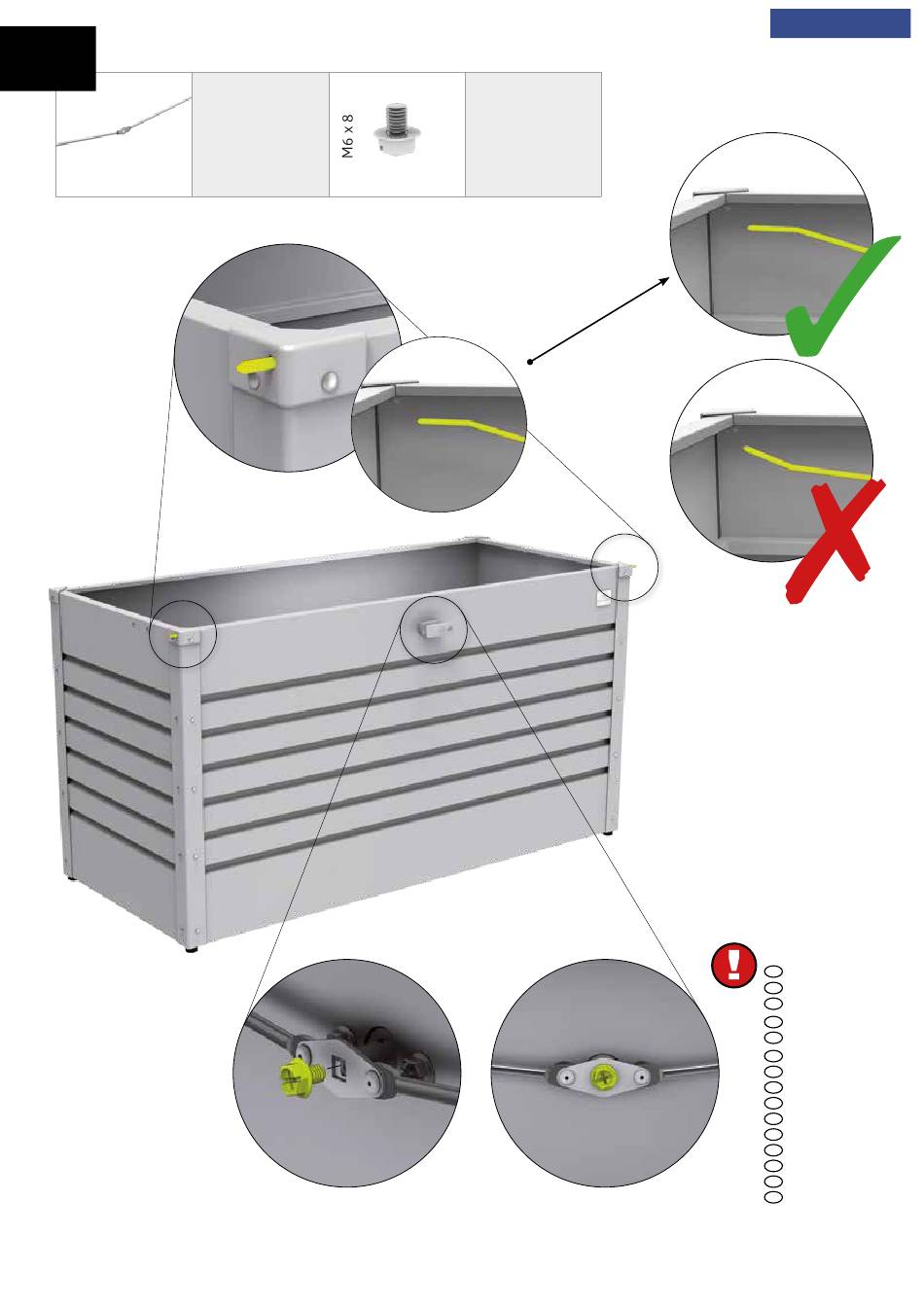 M6 x 8