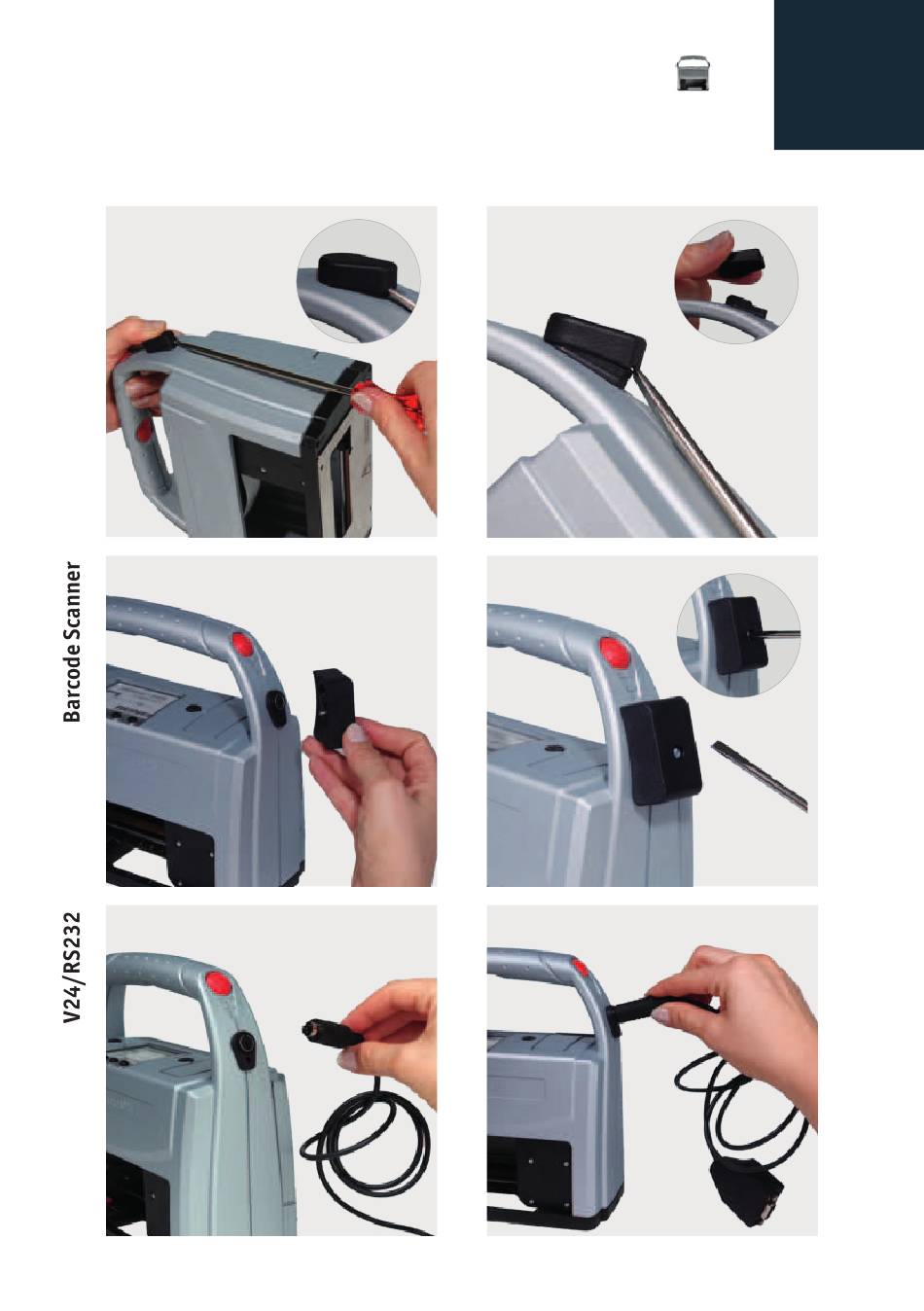 Barcode Scanner

V24/RS232