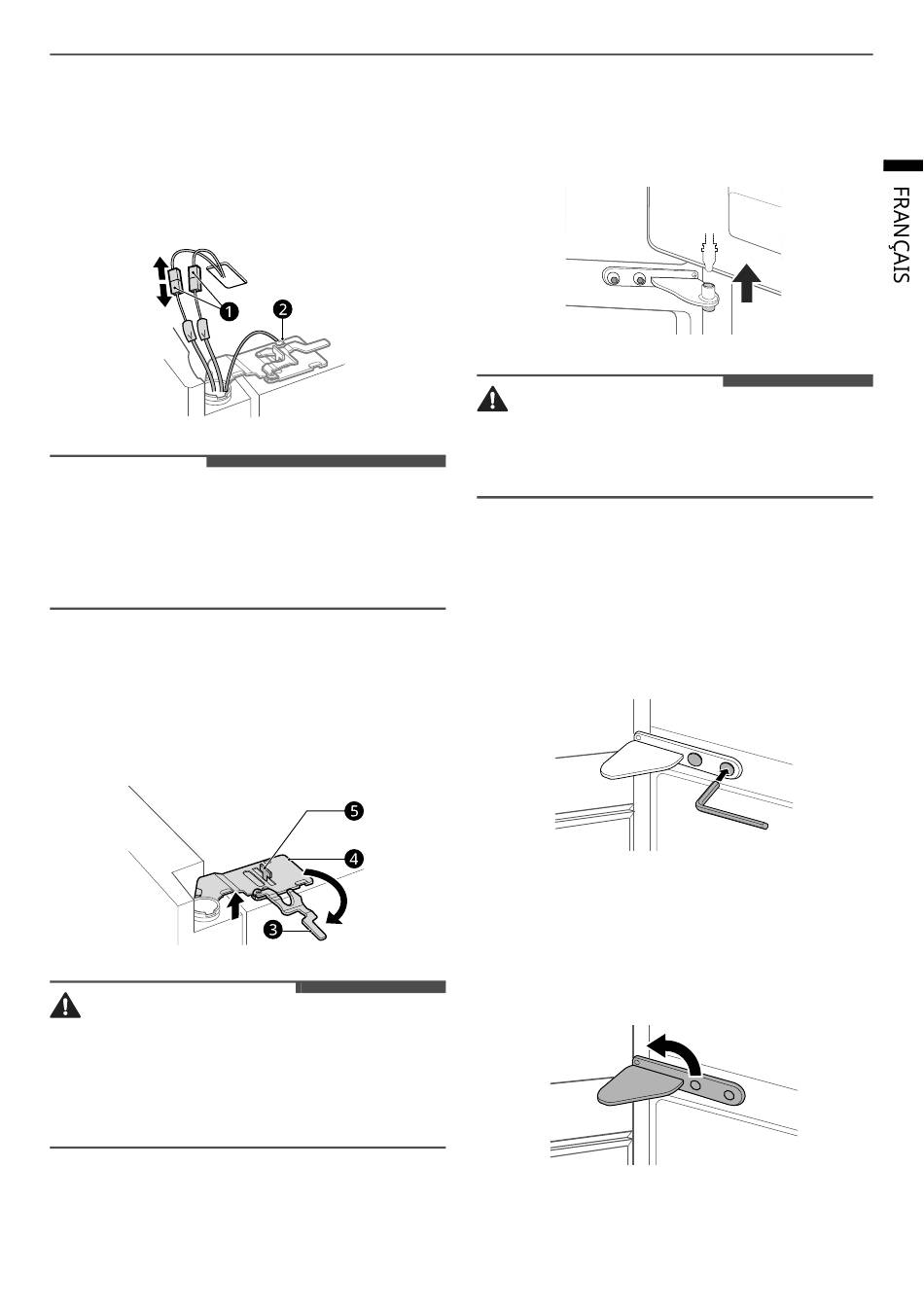 FRANÇAIS

1

2

5

4

3