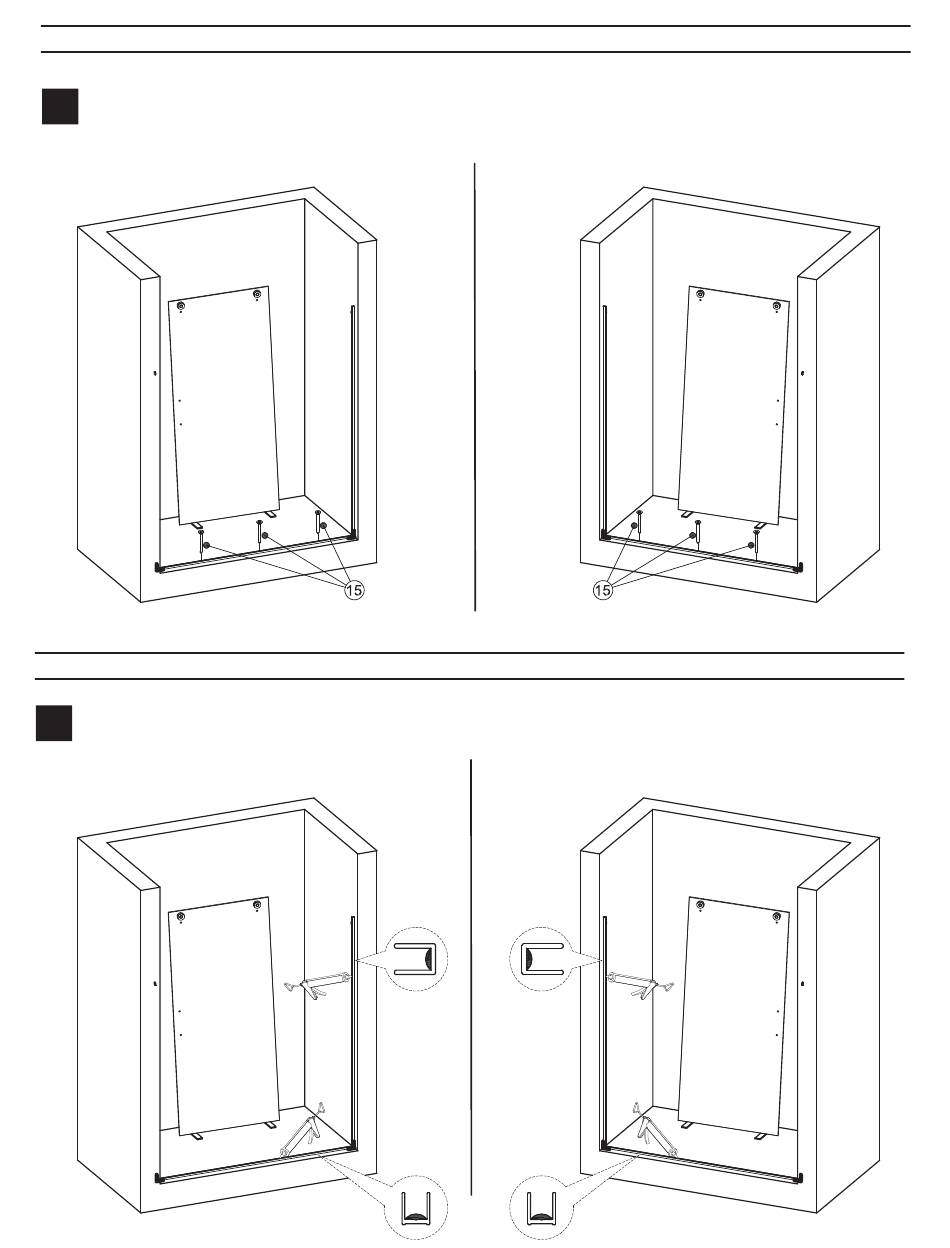 15

15