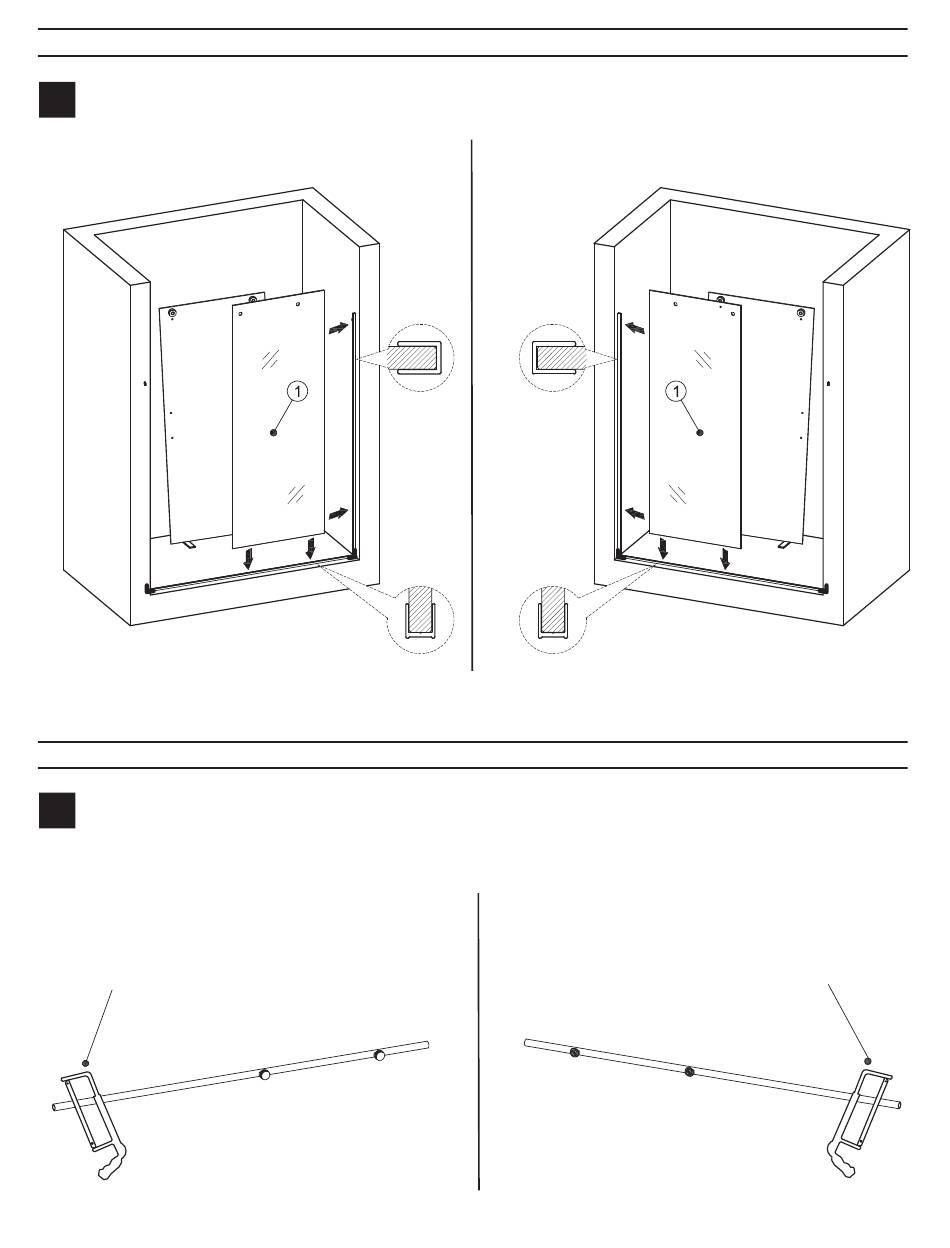 1

1