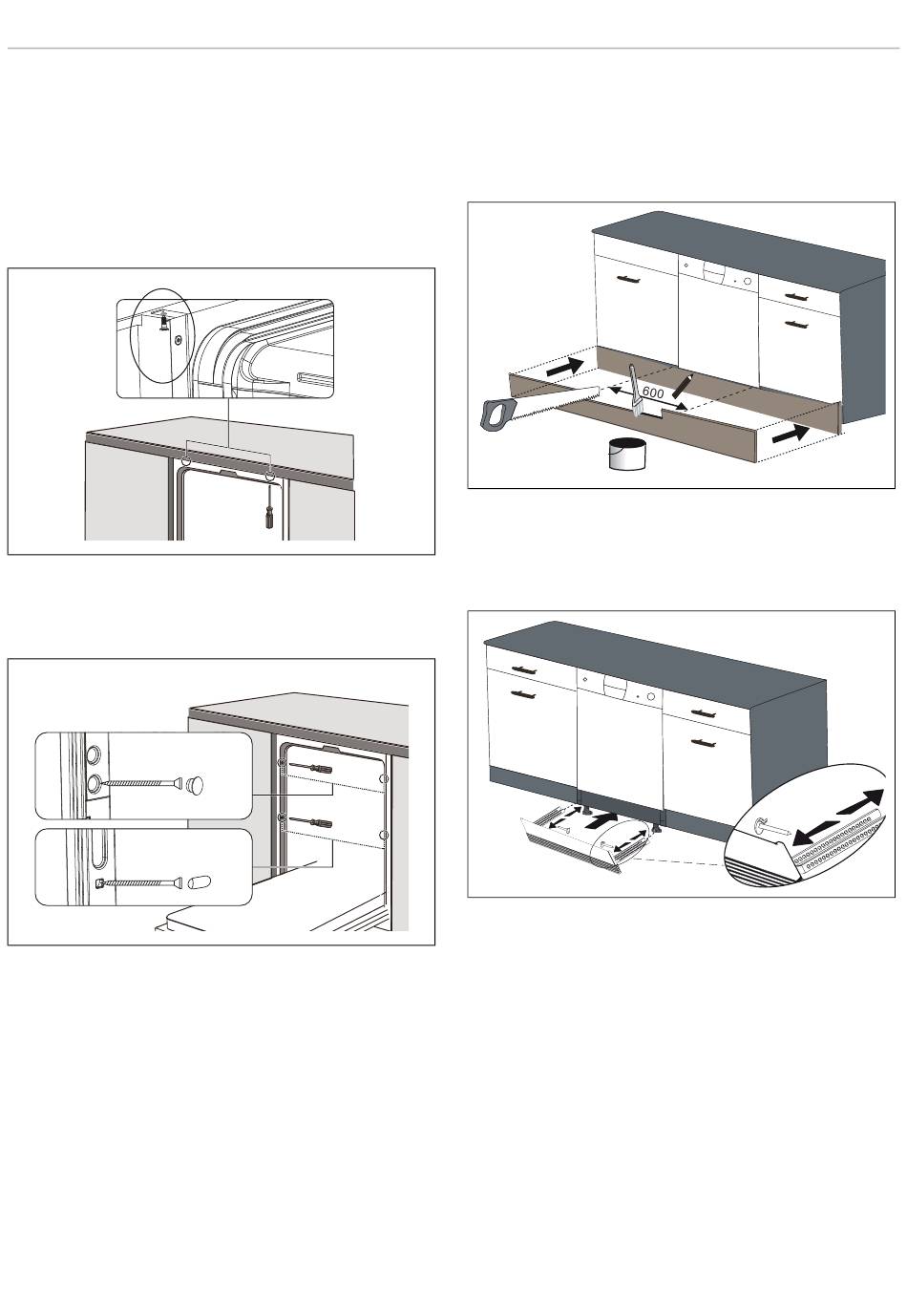 600