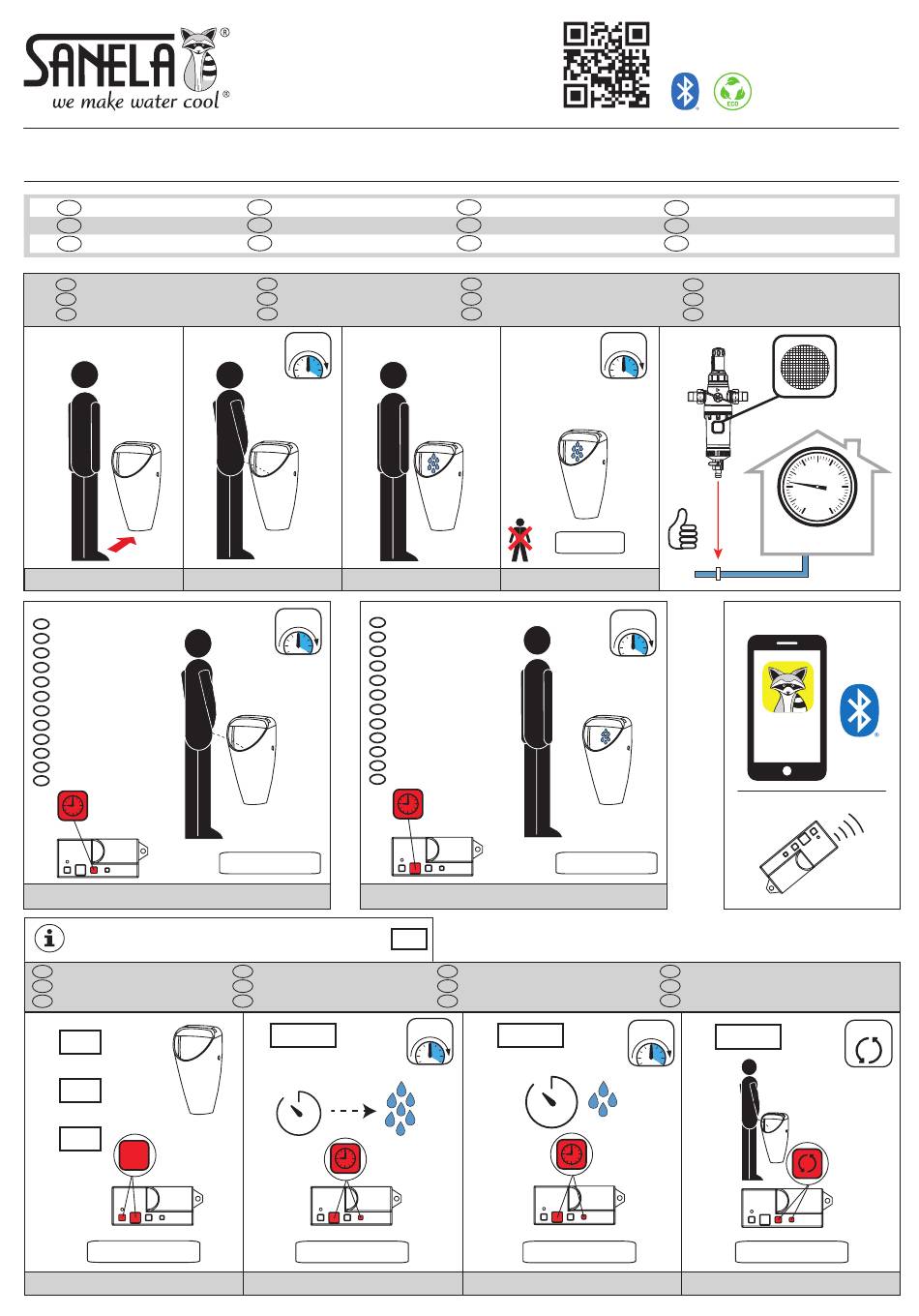 SANELA®

we make water cool®

ECO