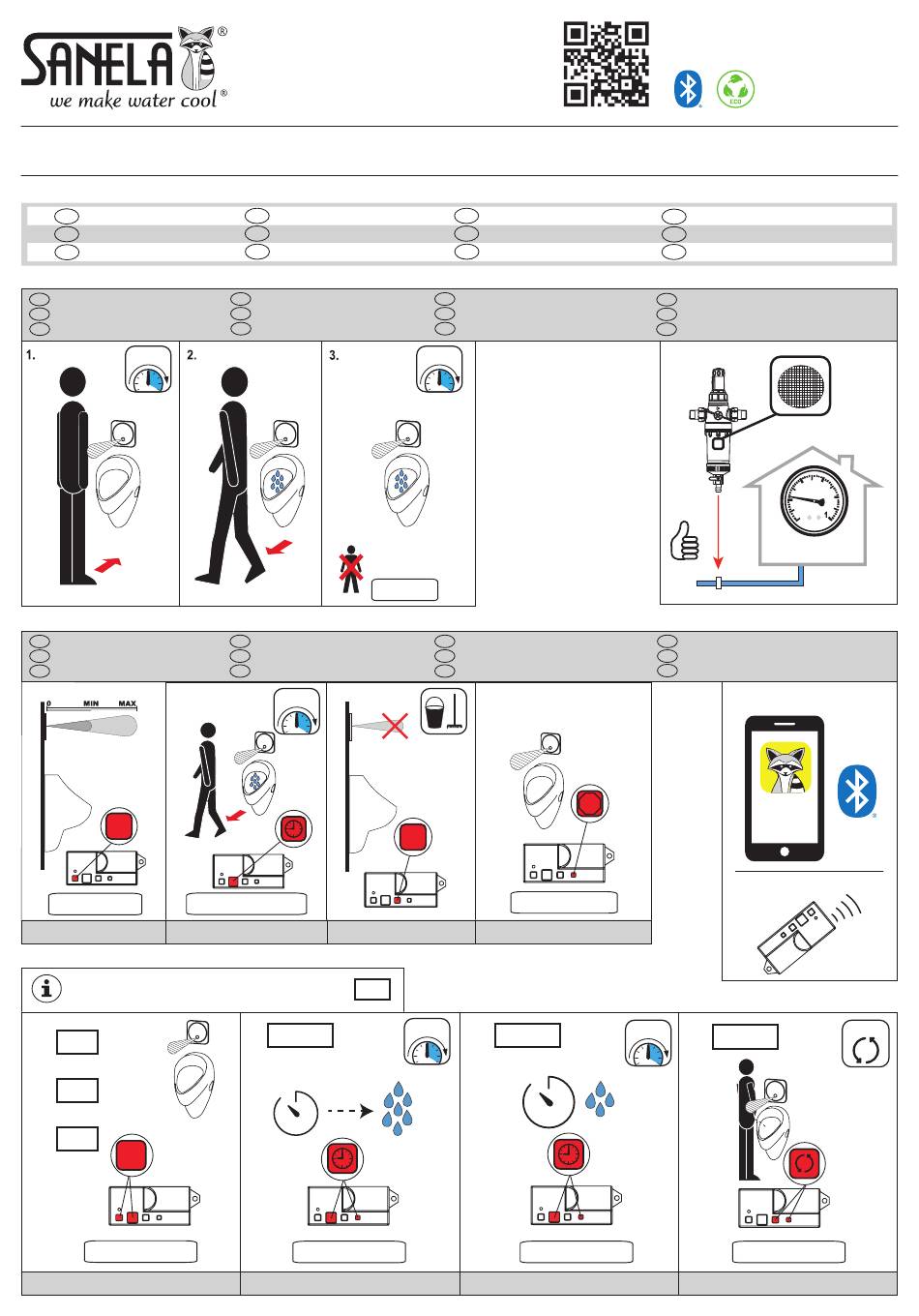 SANELA®
we make water cool®

ECO

1.

2.

3.

0 MIN MAX