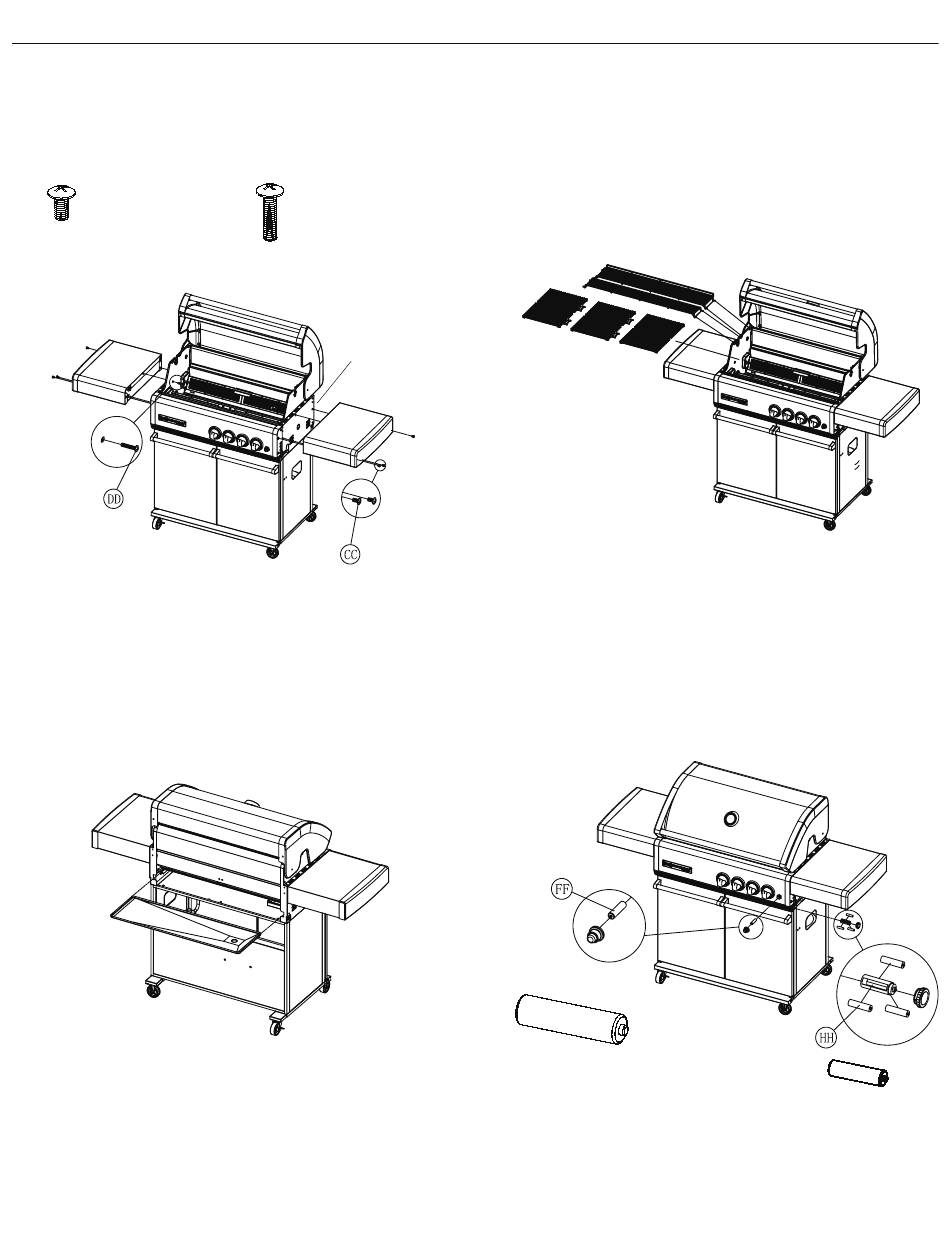 DD

CC

FF

HH