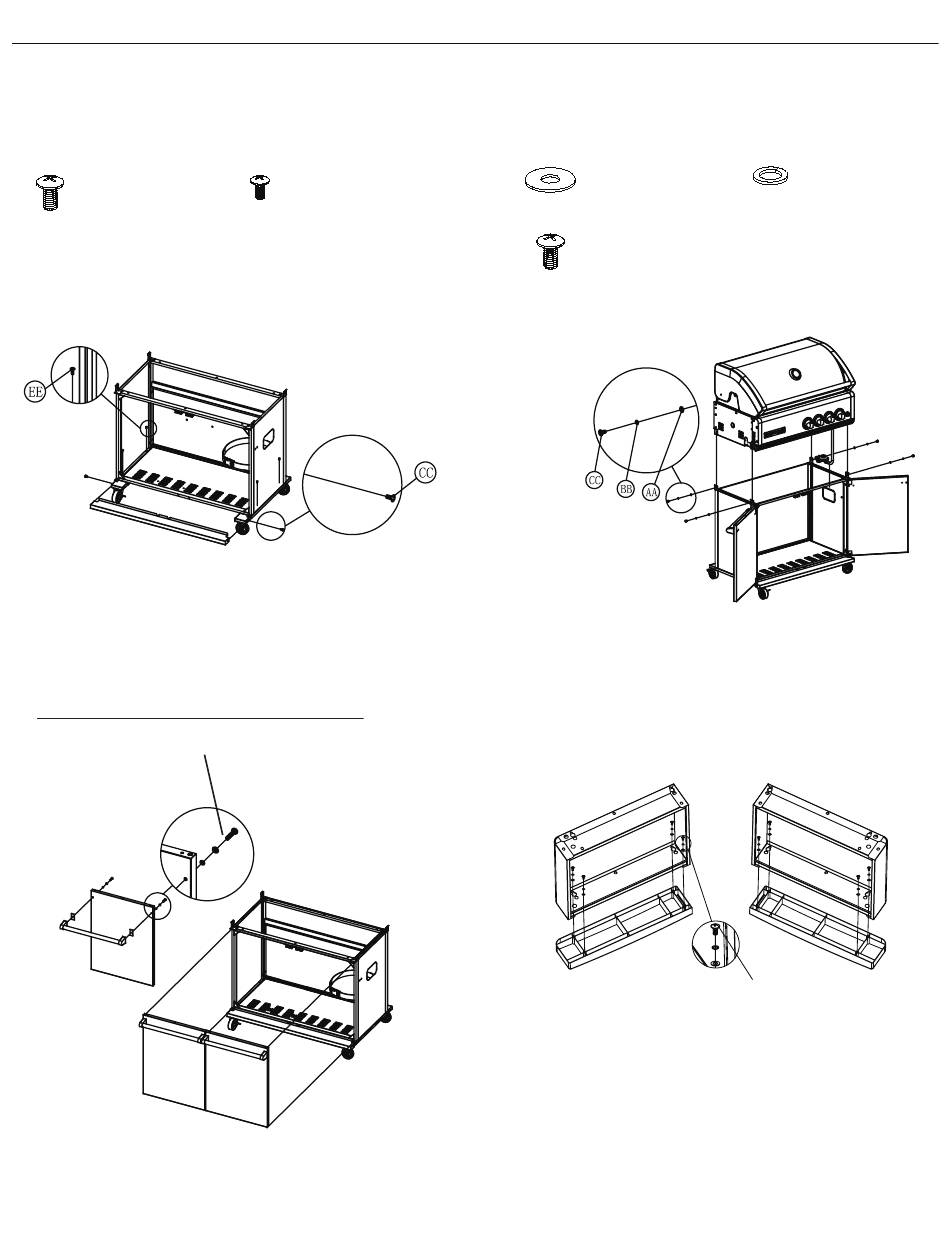 EE

CC

CC

BB

AA