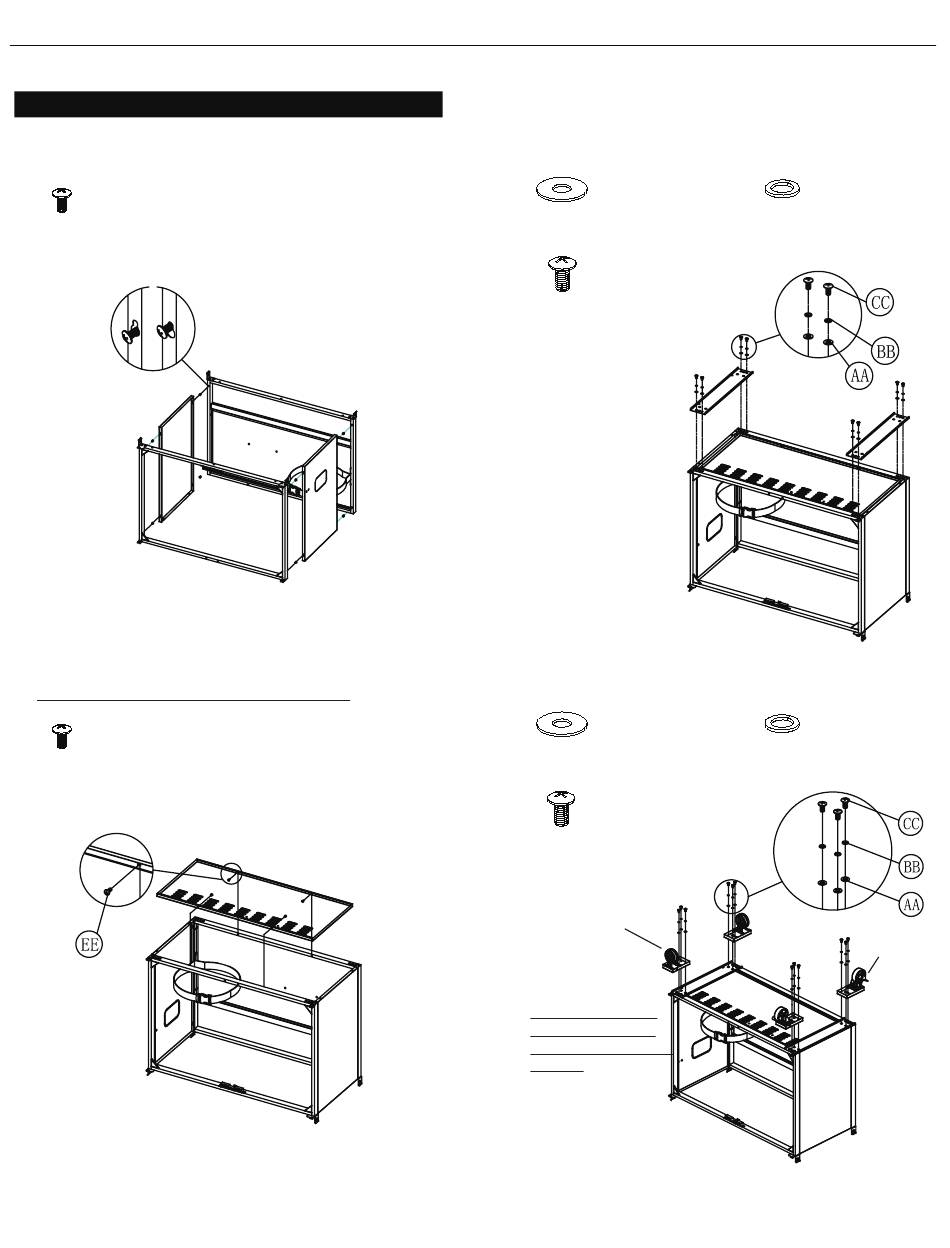 CC
BB
AA

EE

CC
BB
AA