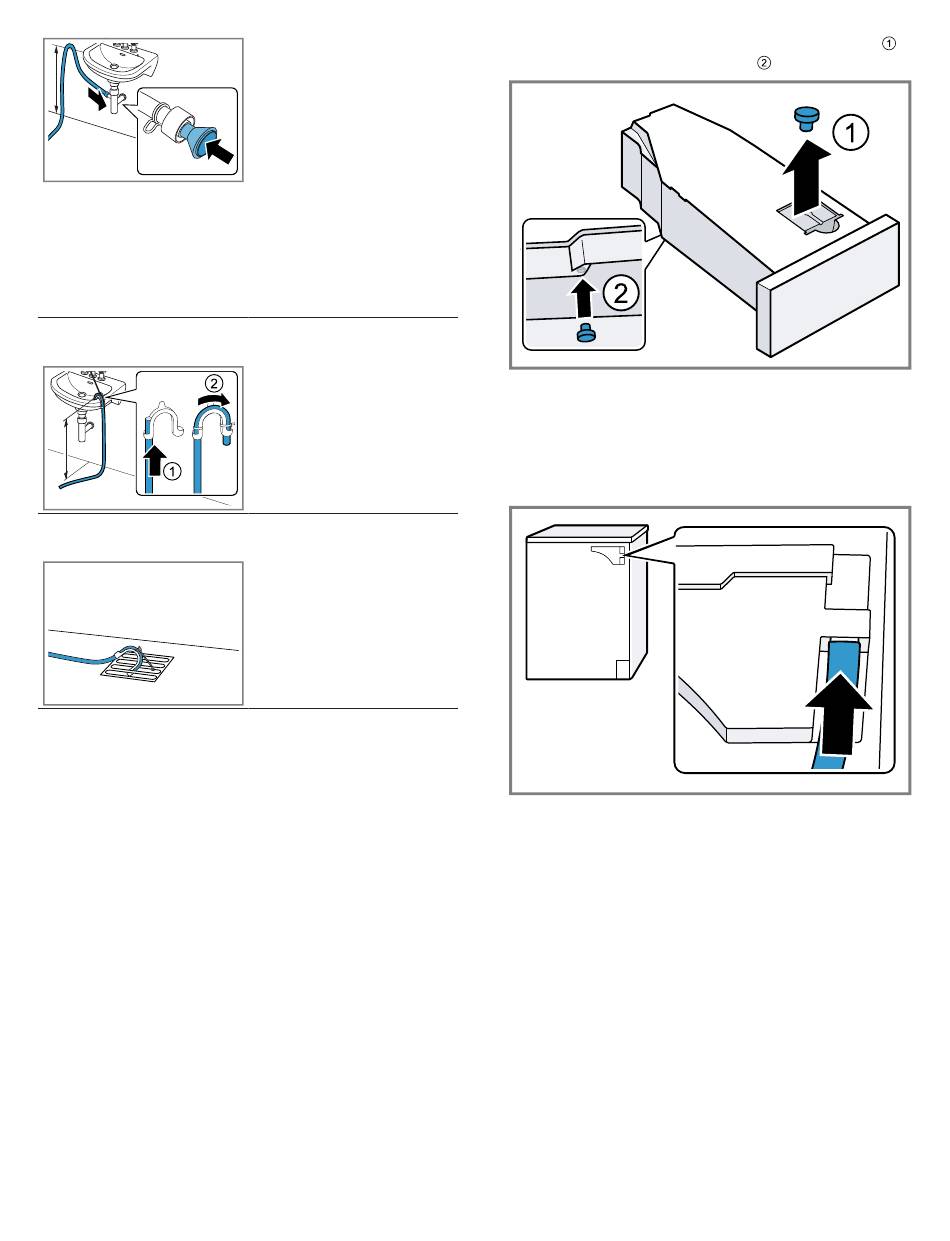 ①
②

1

2

2

1