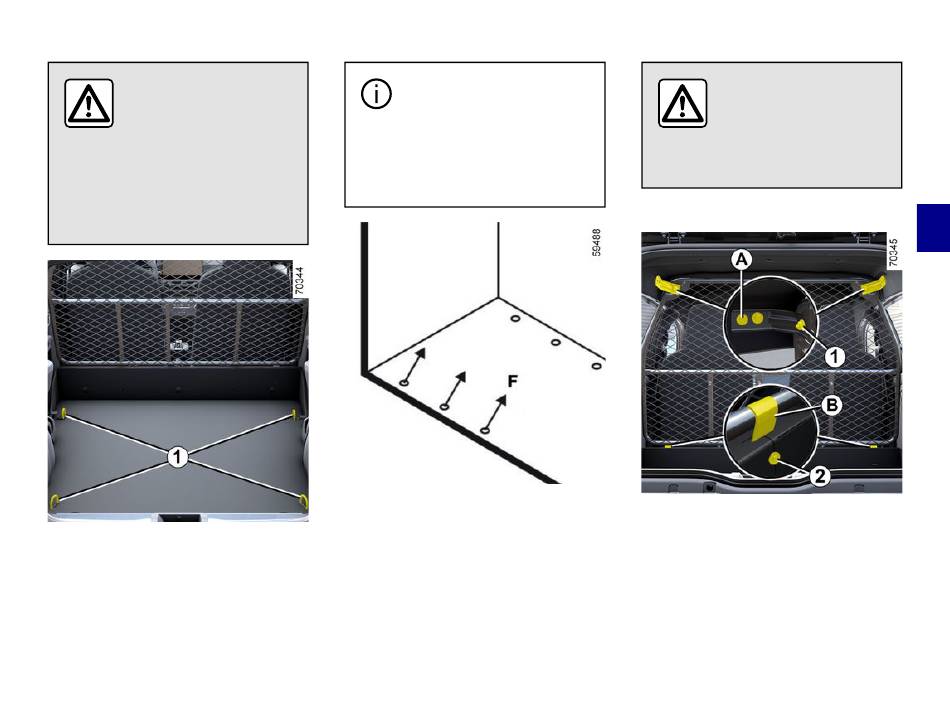 70344

1

59488

F

70345

A

1

B

2