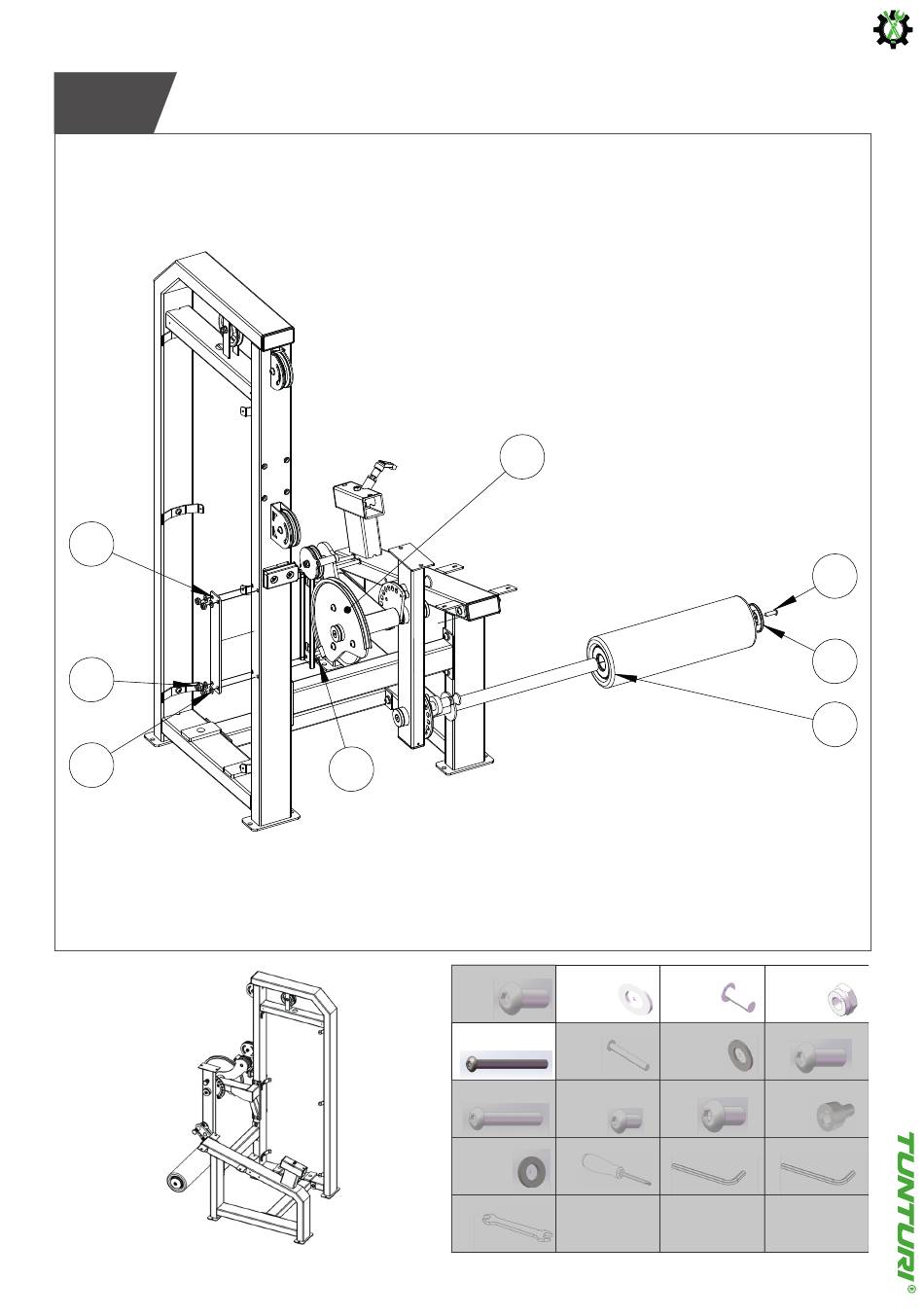 TUNTURI®