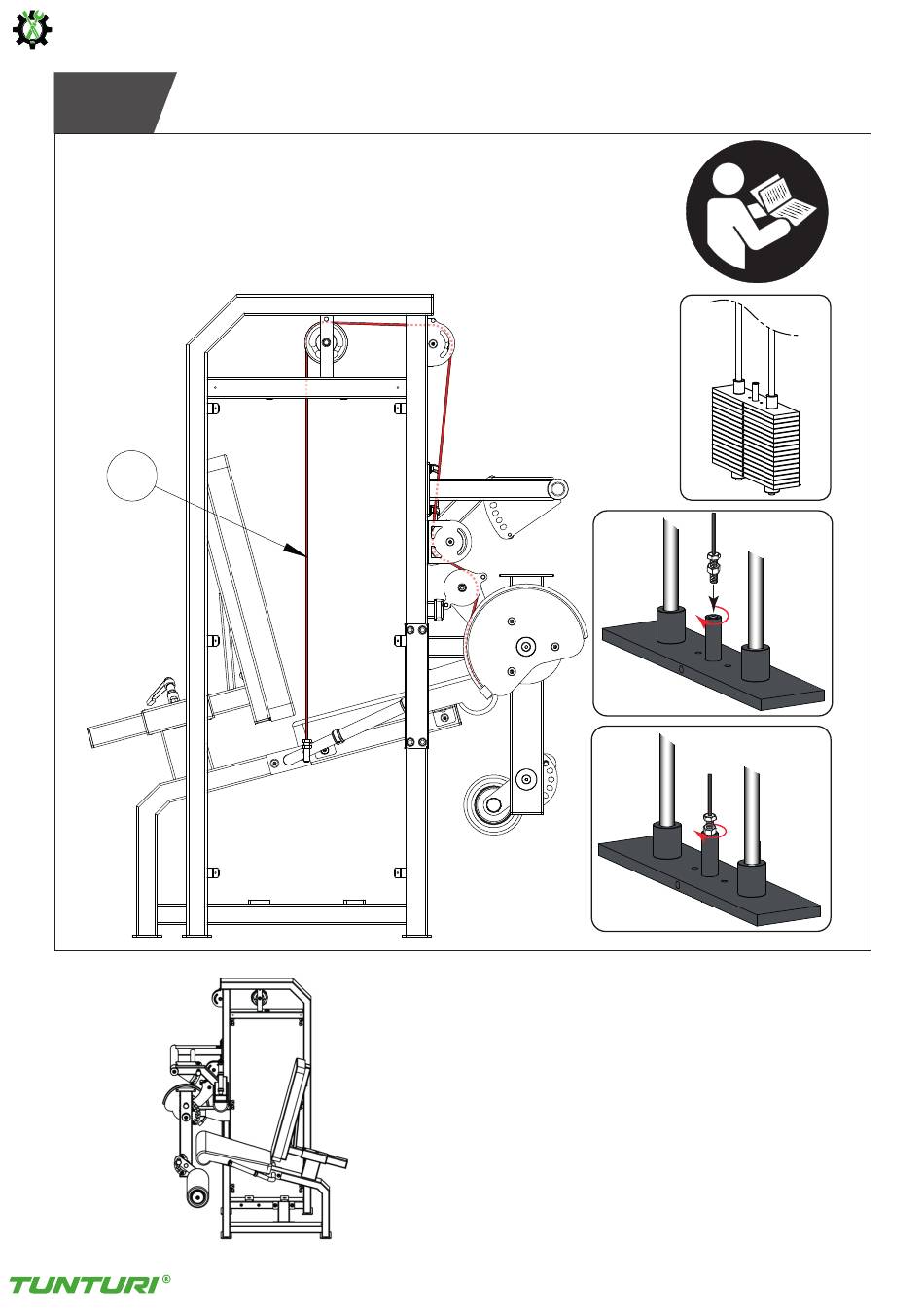 TUNTURI®