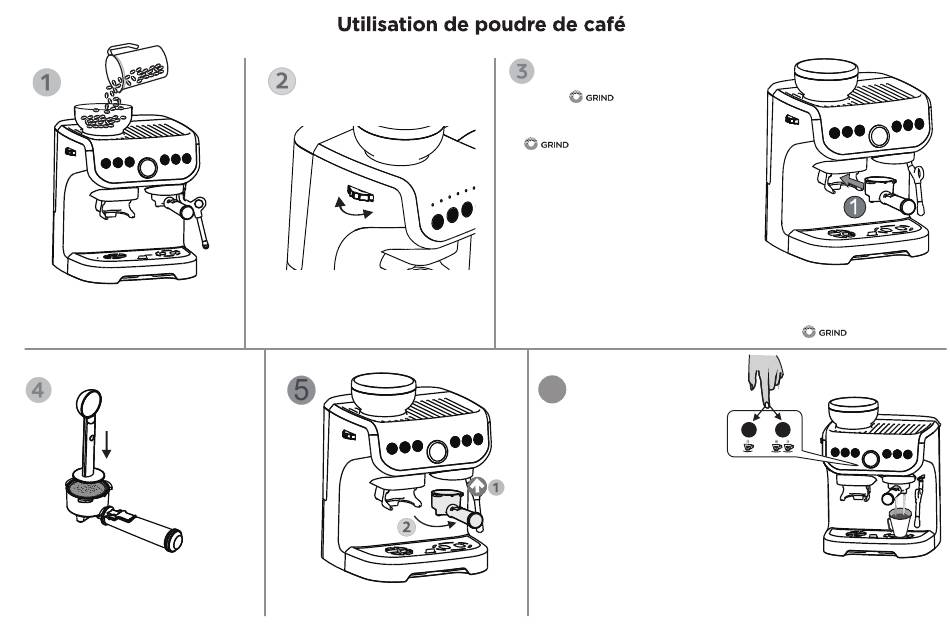 Utilisation de poudre de café

1

2

3

GRIND

GRIND

1

GRIND

4

5

1

2