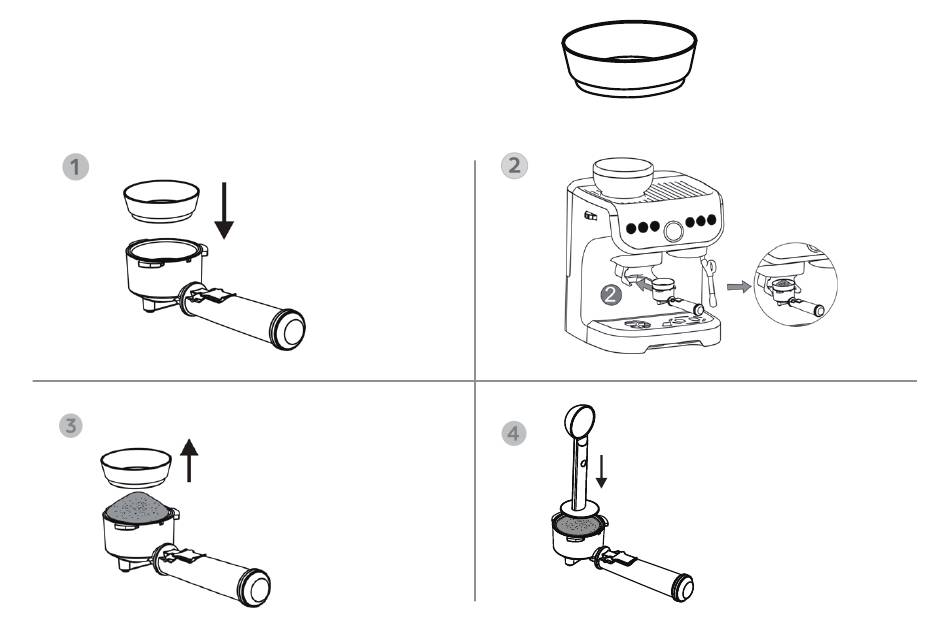 1

2

2

3

4