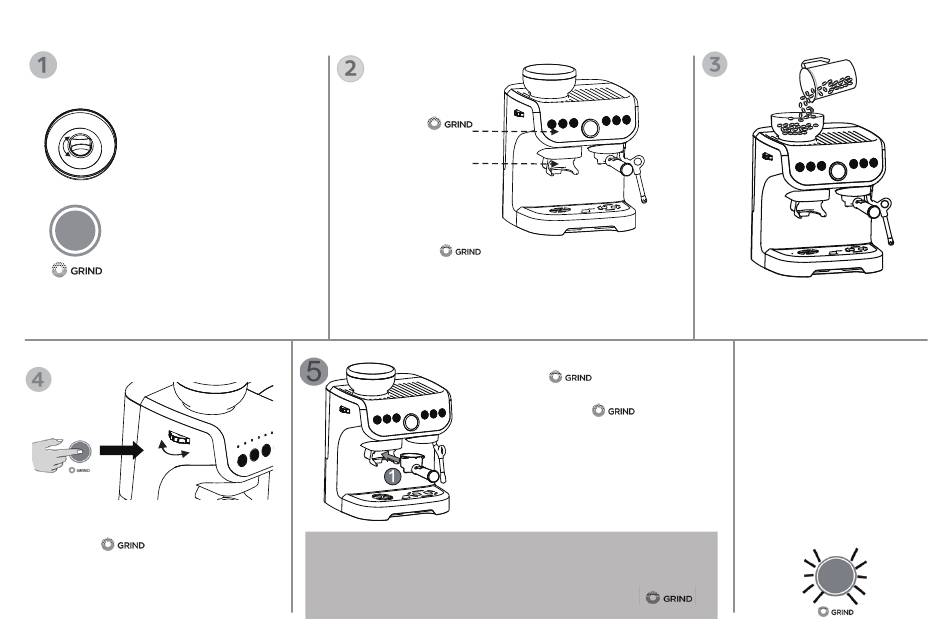 1

GRIND

2

GRIND

GRIND

3

4

GRIND

GRIND

5

GRIND

GRIND

1

GRIND

GRIND