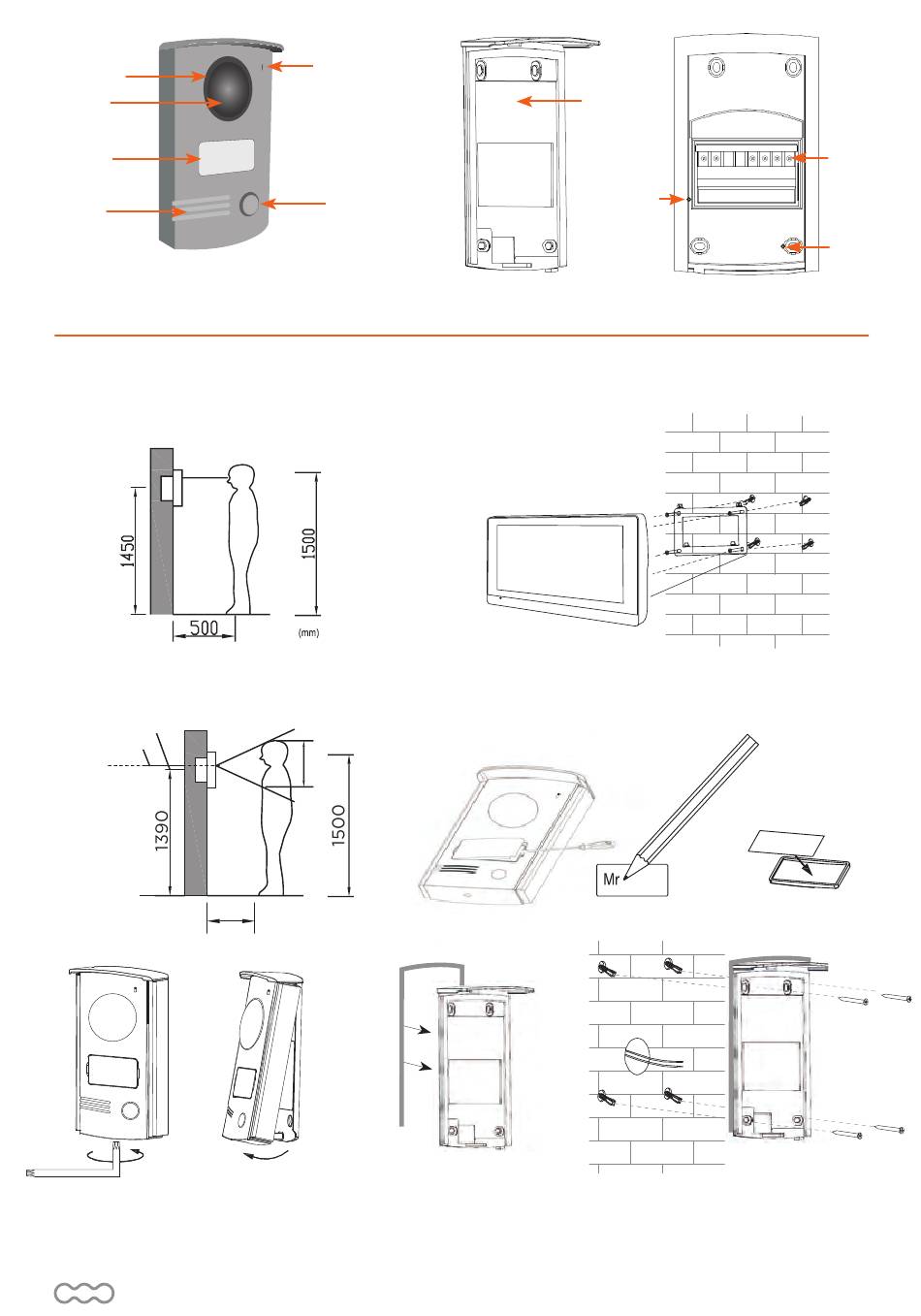 1450

1500

500

(mm)

1390

1500

Mr