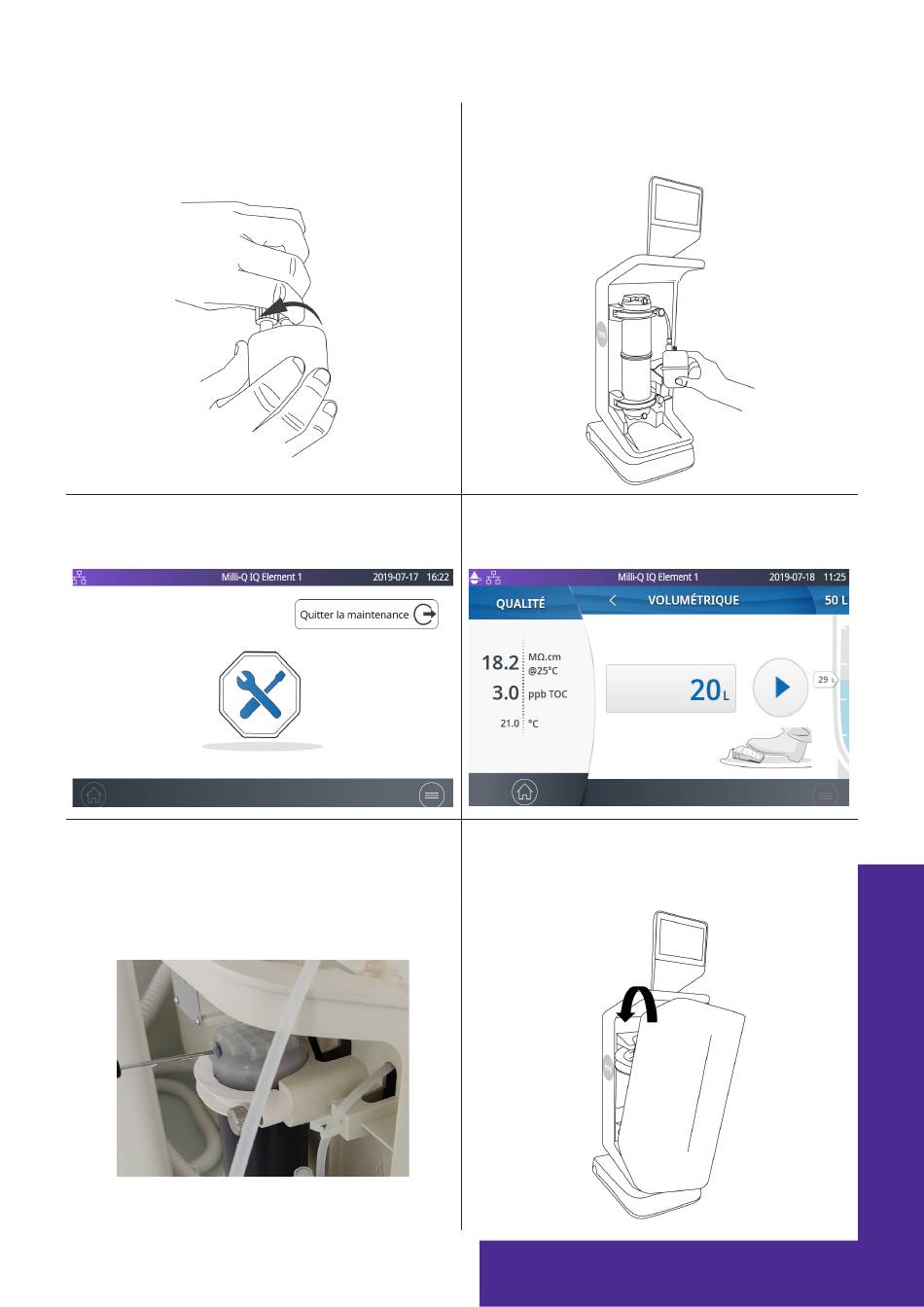 Milli-Q IQ Element 1 2019-07-17 16:22

Quitter la maintenance

Milli-Q IQ Element 1 2019-07-18 11:25

QUALITÉ

VOLUMÉTRIQUE

50 L

18.2 MΩ.cm @25°C

3.0 ppb TOC

21.0 °C

20 L

29 L