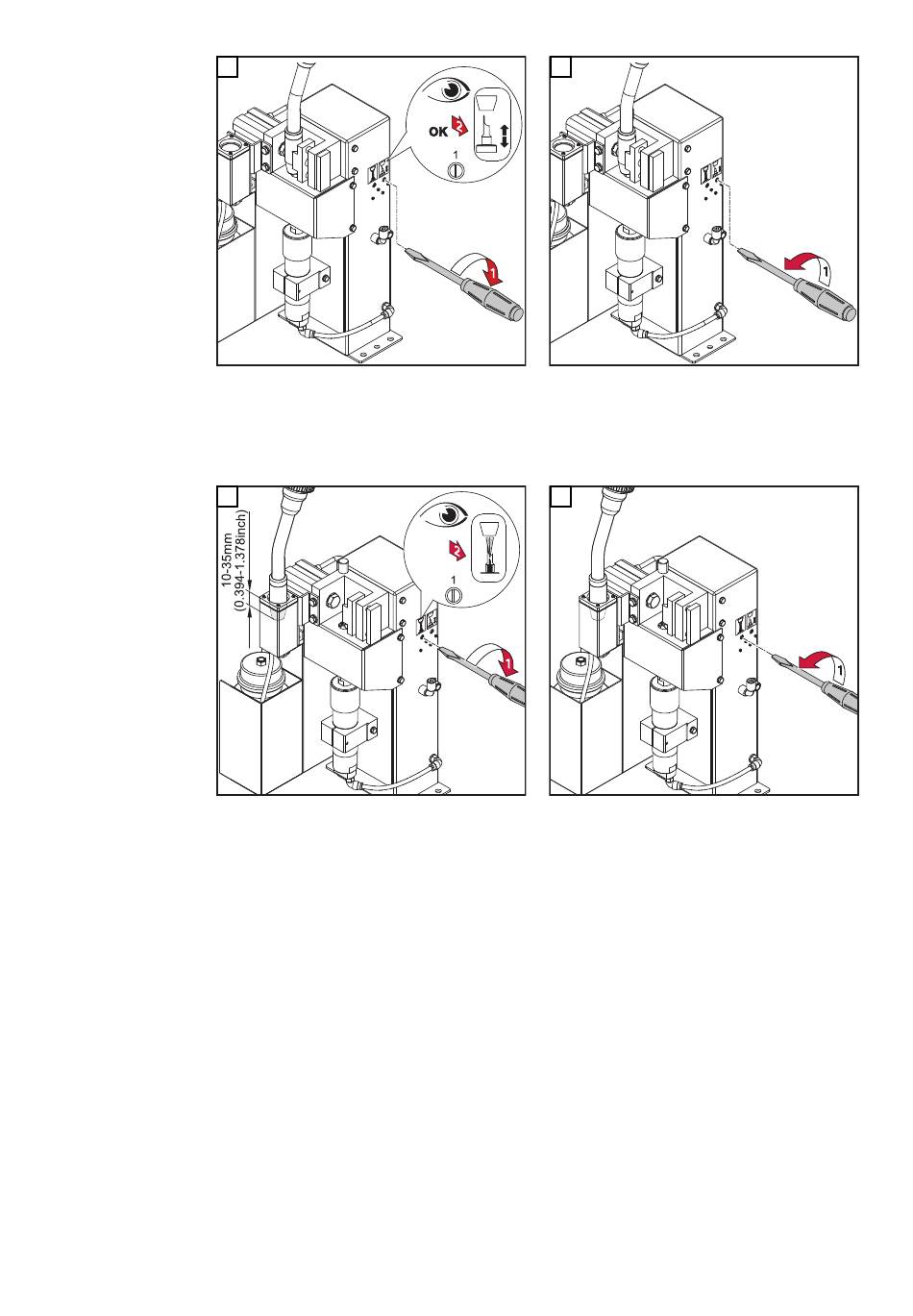 OK 2
1
1

1

10-35mm
(0.394-1.378inch)
2
1
1

1