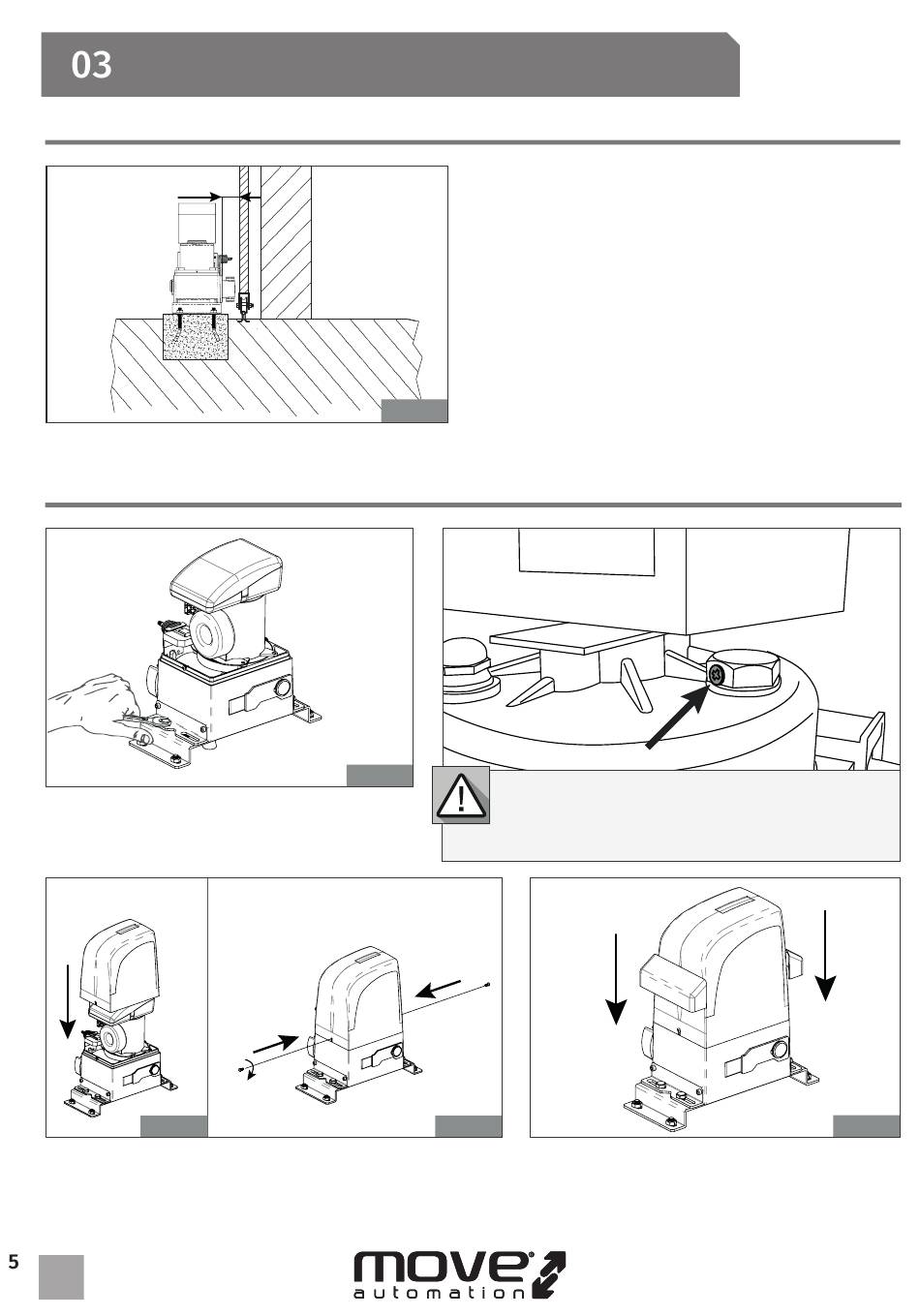 03

5

move
automation