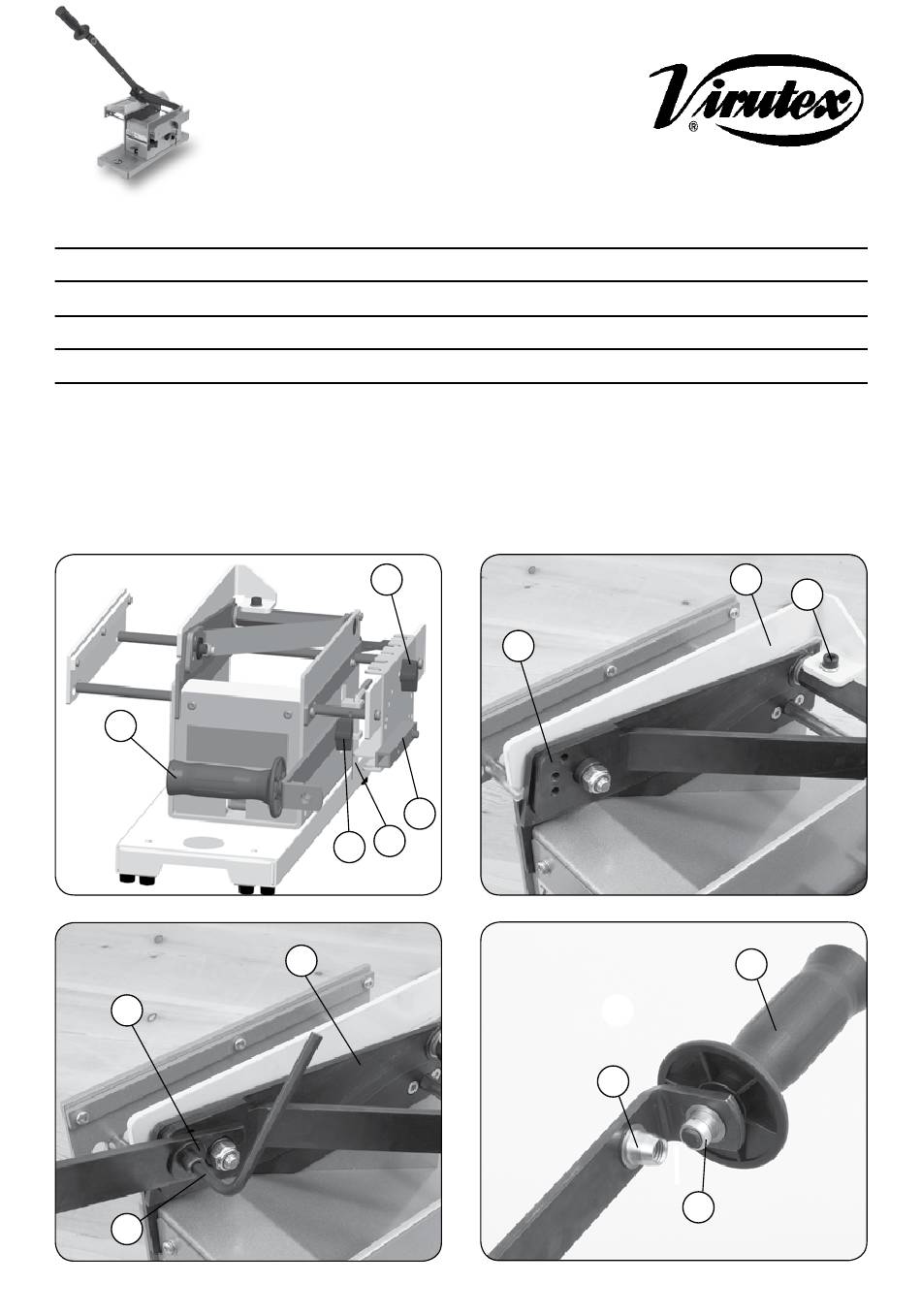 Virutex®