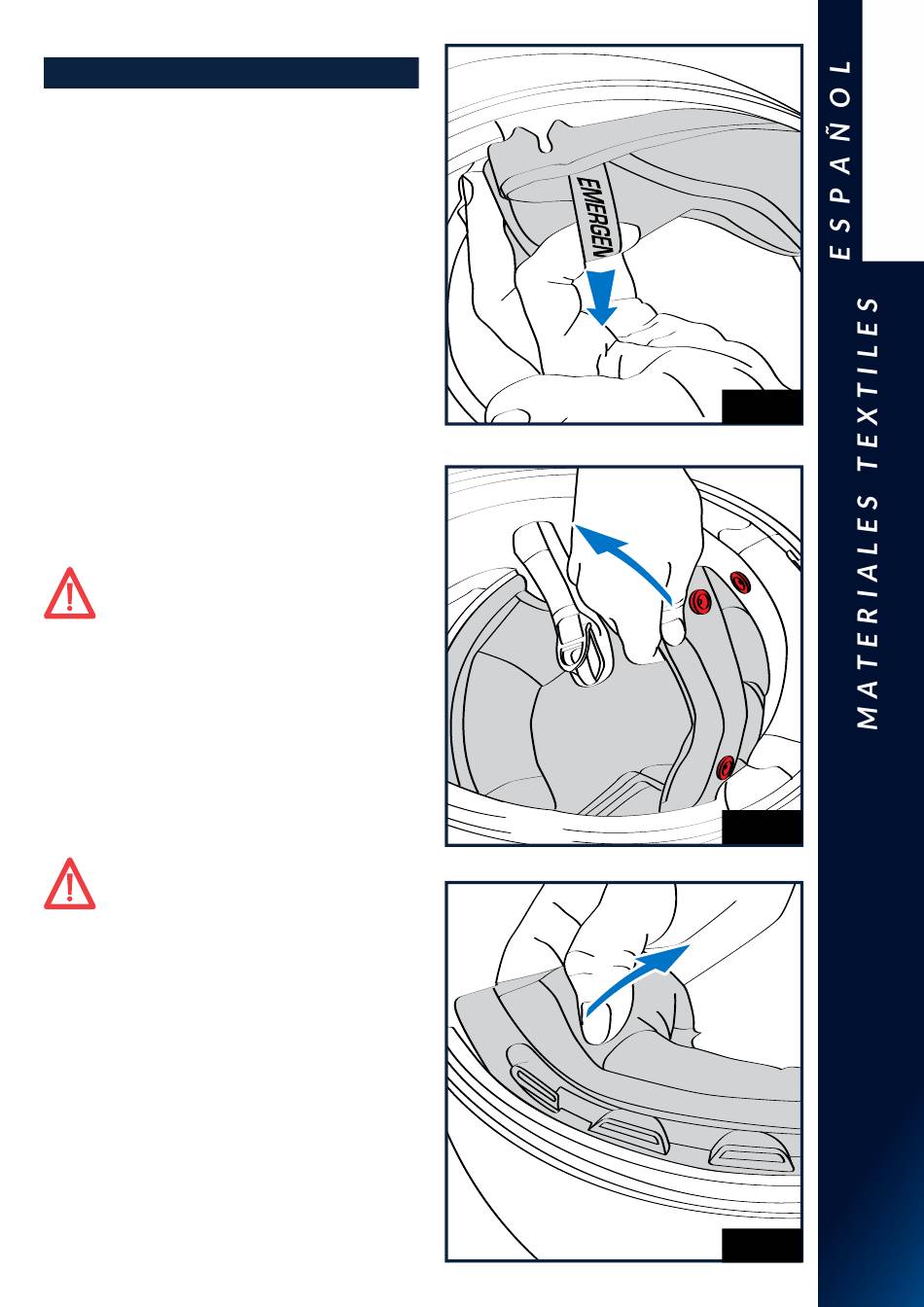 EMERGEN

ESPAÑOL

MATERIALES TEXTILES