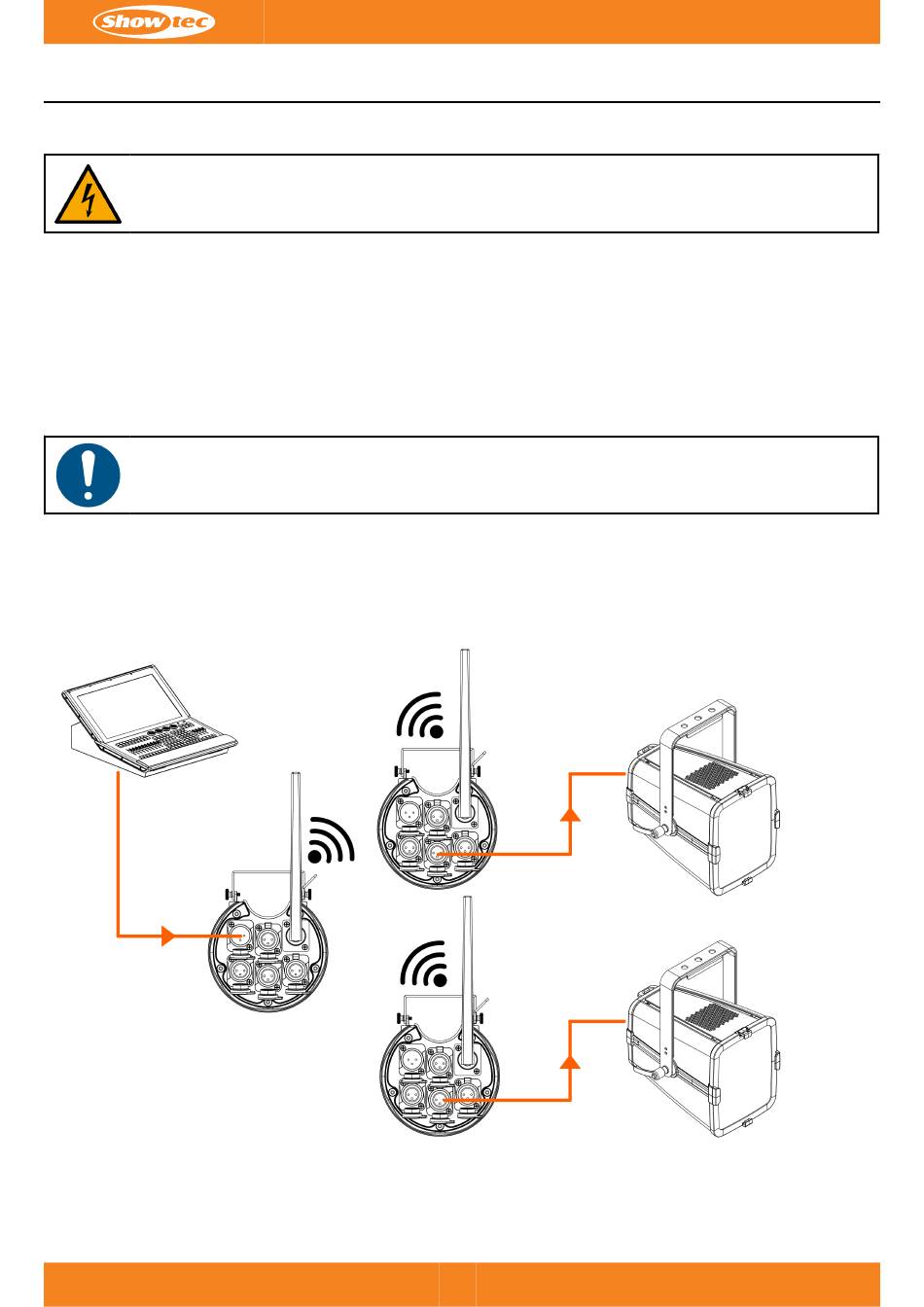 Showtec