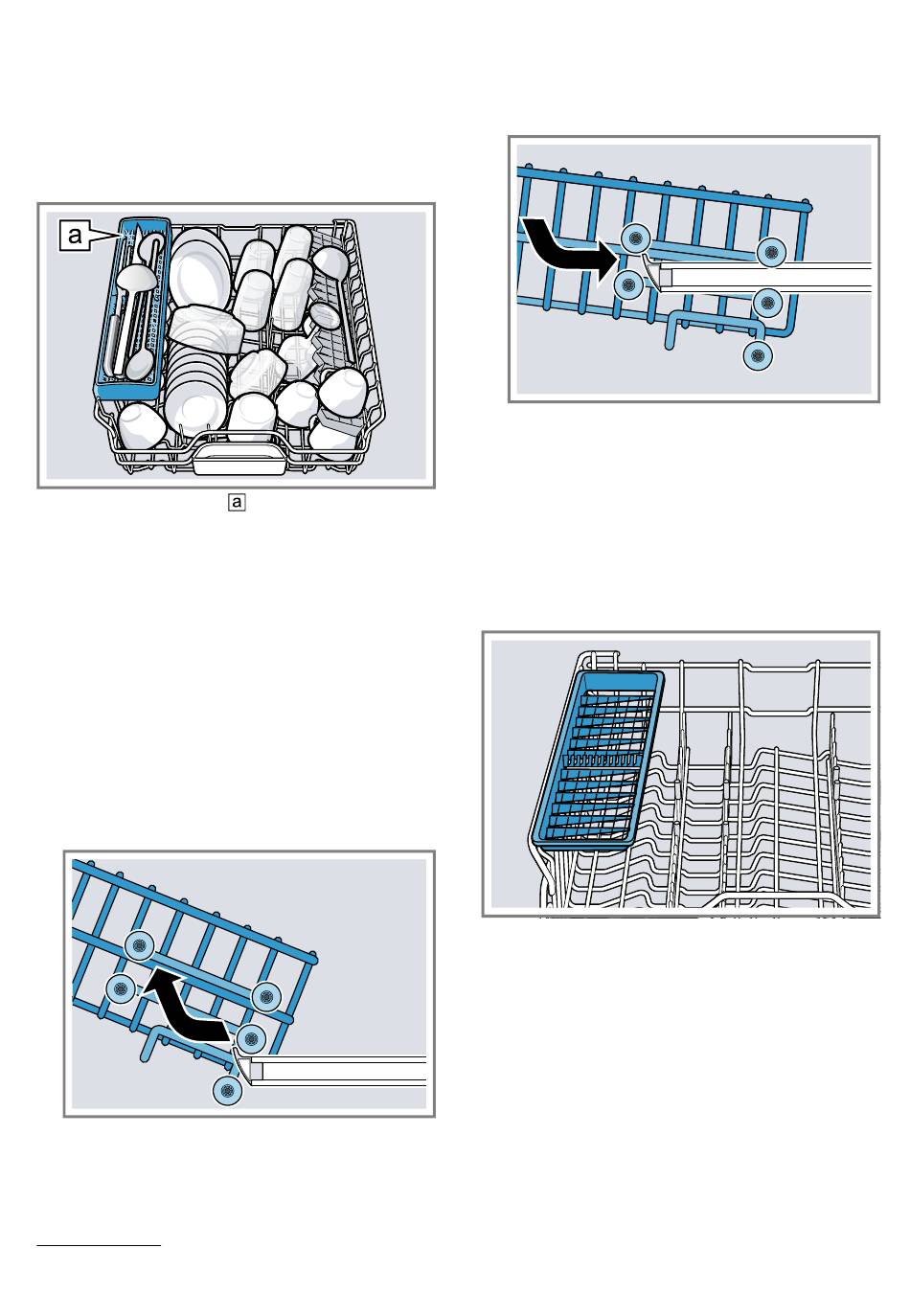 a

a