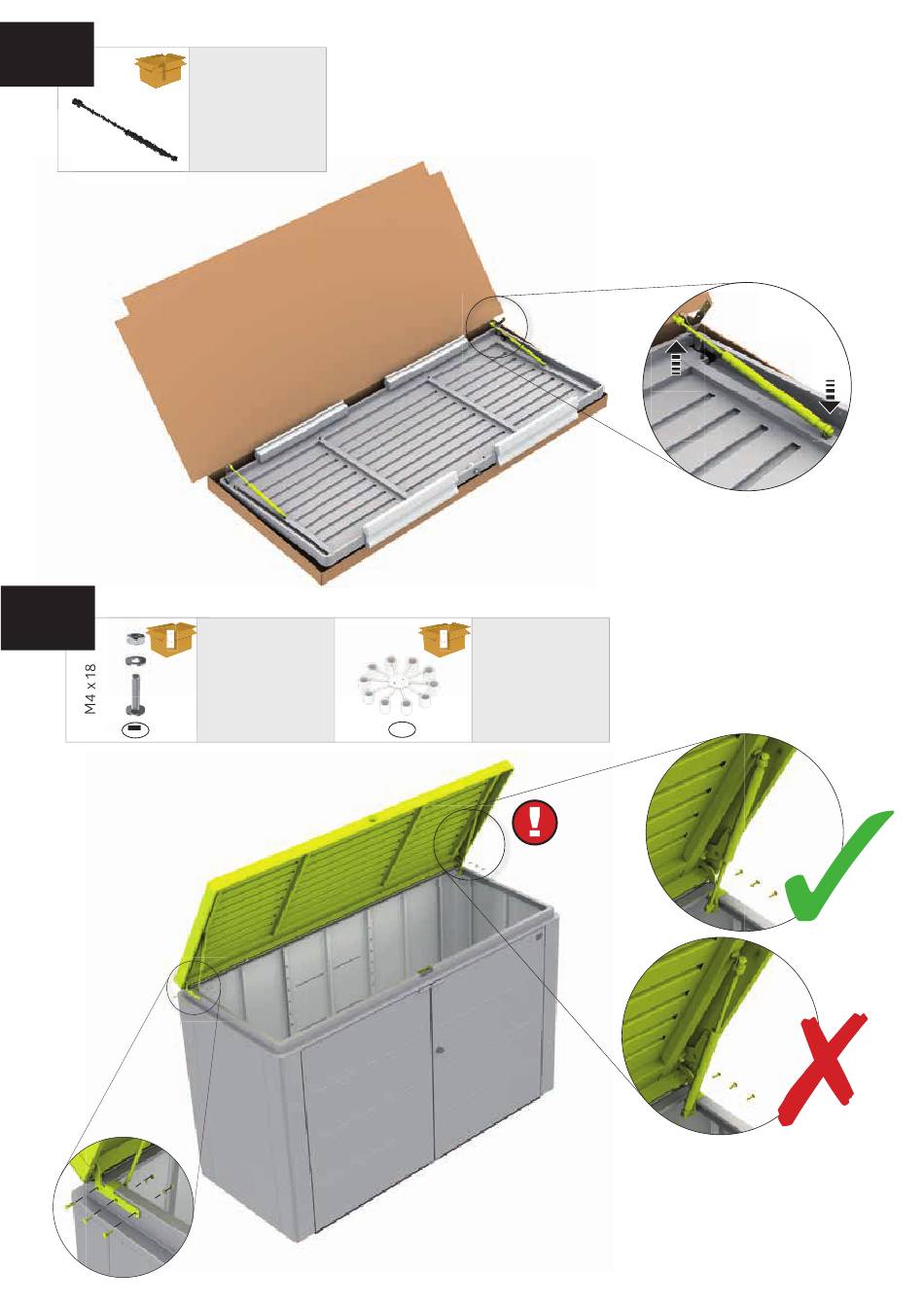 M4 x 18