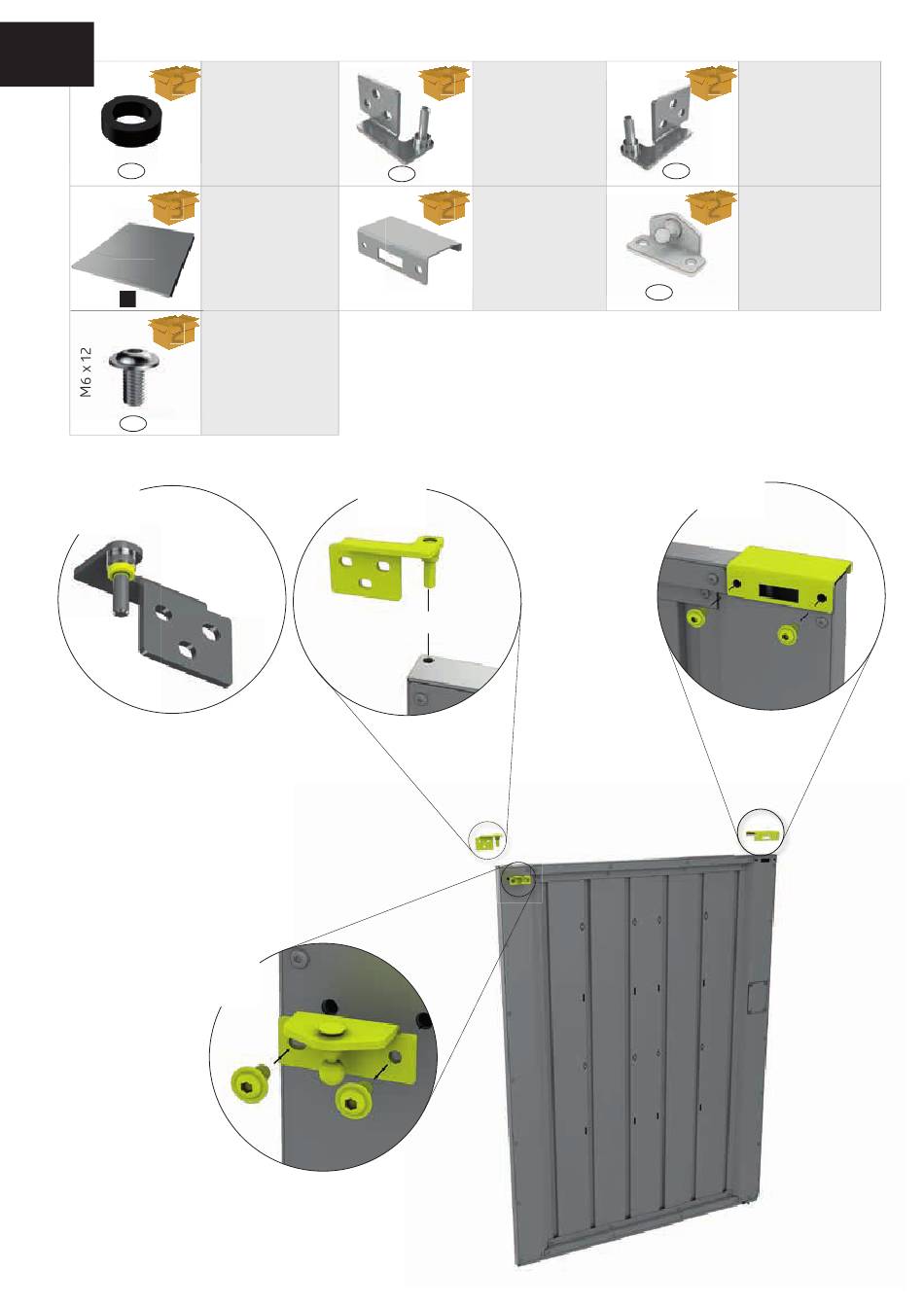 2

2

2

3

2

2

2

M6 x 12