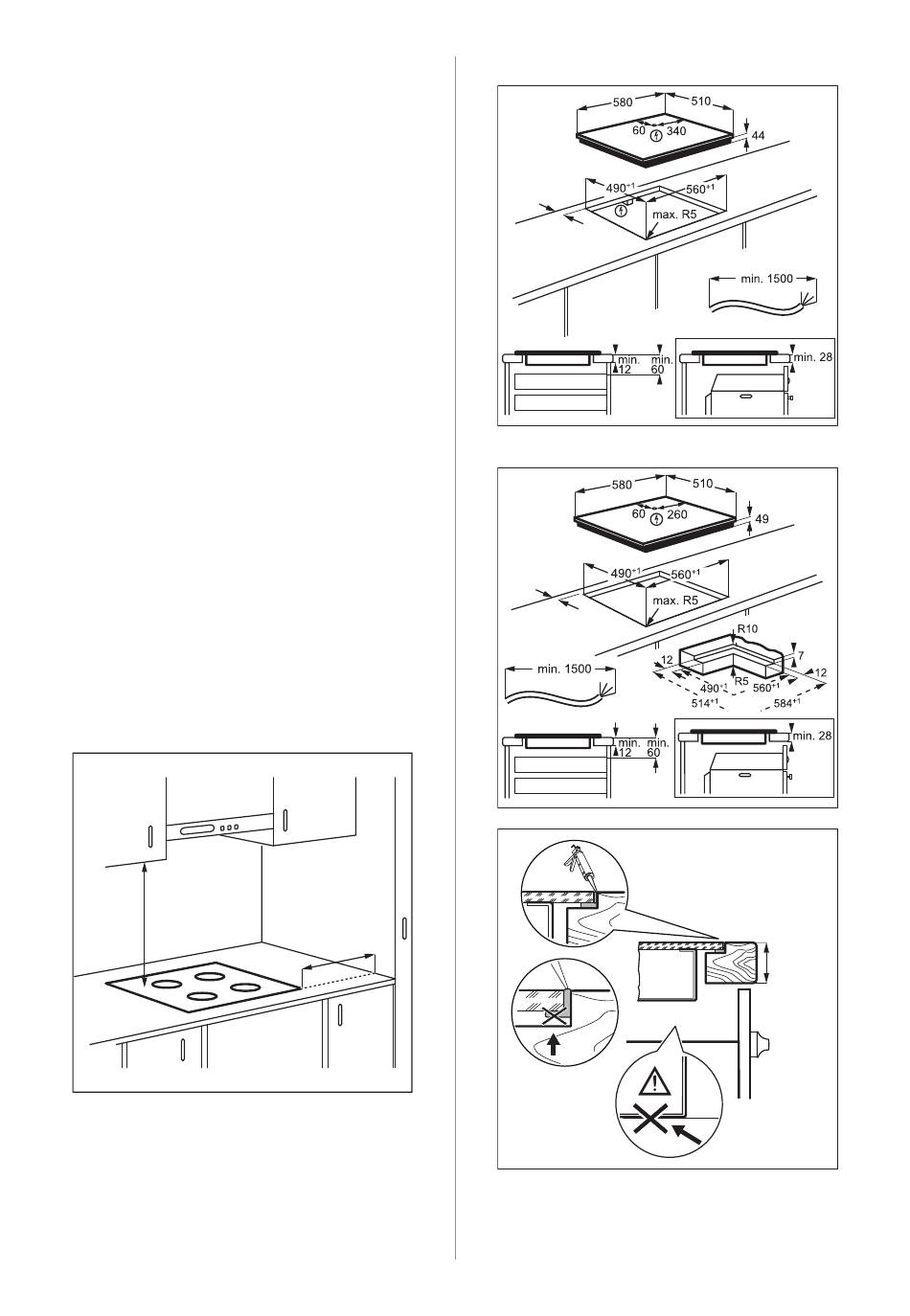 580
510
60
340
44
$490^{+1}$
$560^{+1}$
max. R5
min. 1500
min. 12
min. 60
min. 28

580
510
60
260
49
$490^{+1}$
$560^{+1}$
max. R5
R10
7
12
12
R5
$490^{+1}$
$560^{+1}$
$514^{+1}$
$584^{+1}$
min. 1500
min. 12
min. 60
min. 28