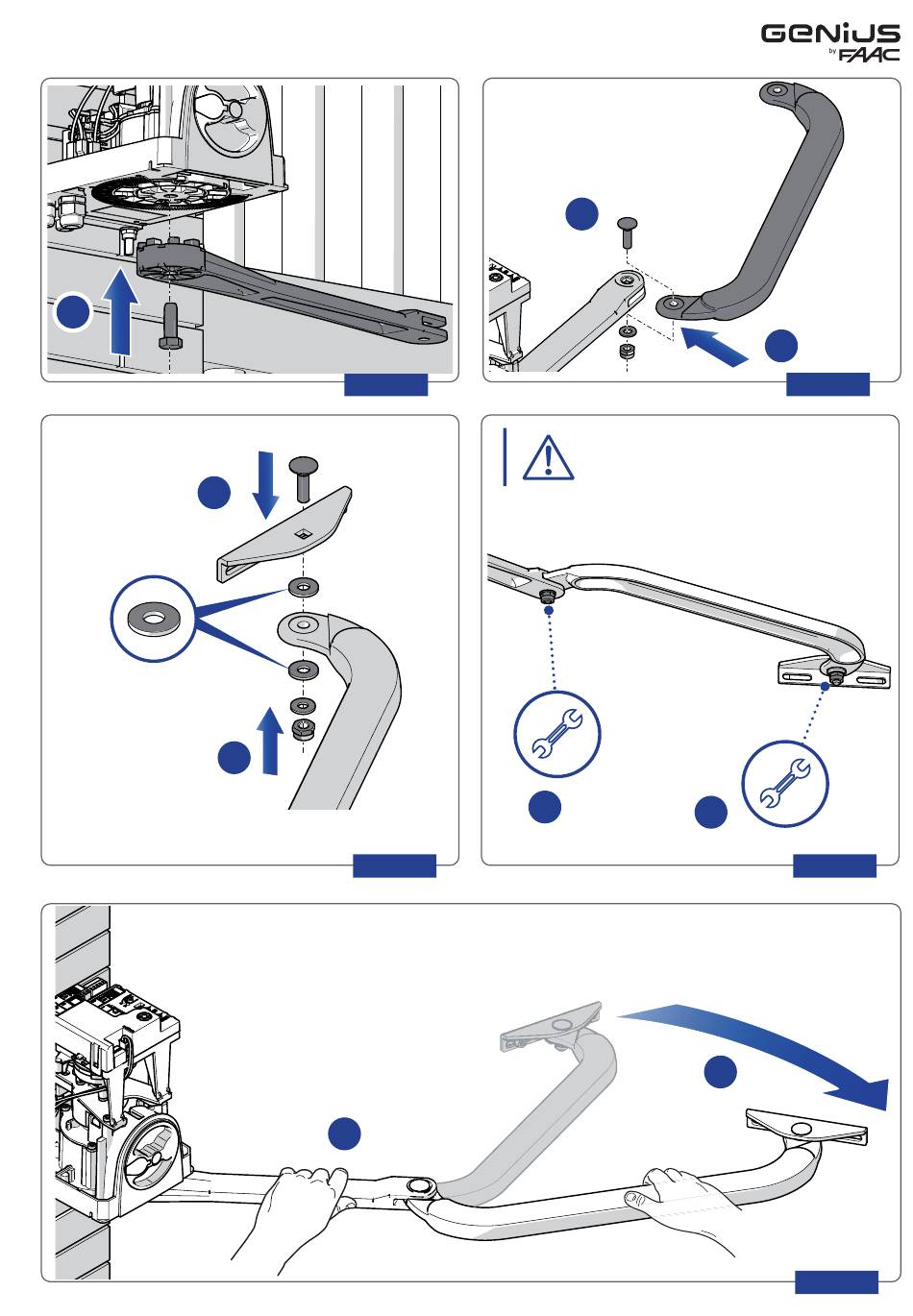 GENIUS by FAAC