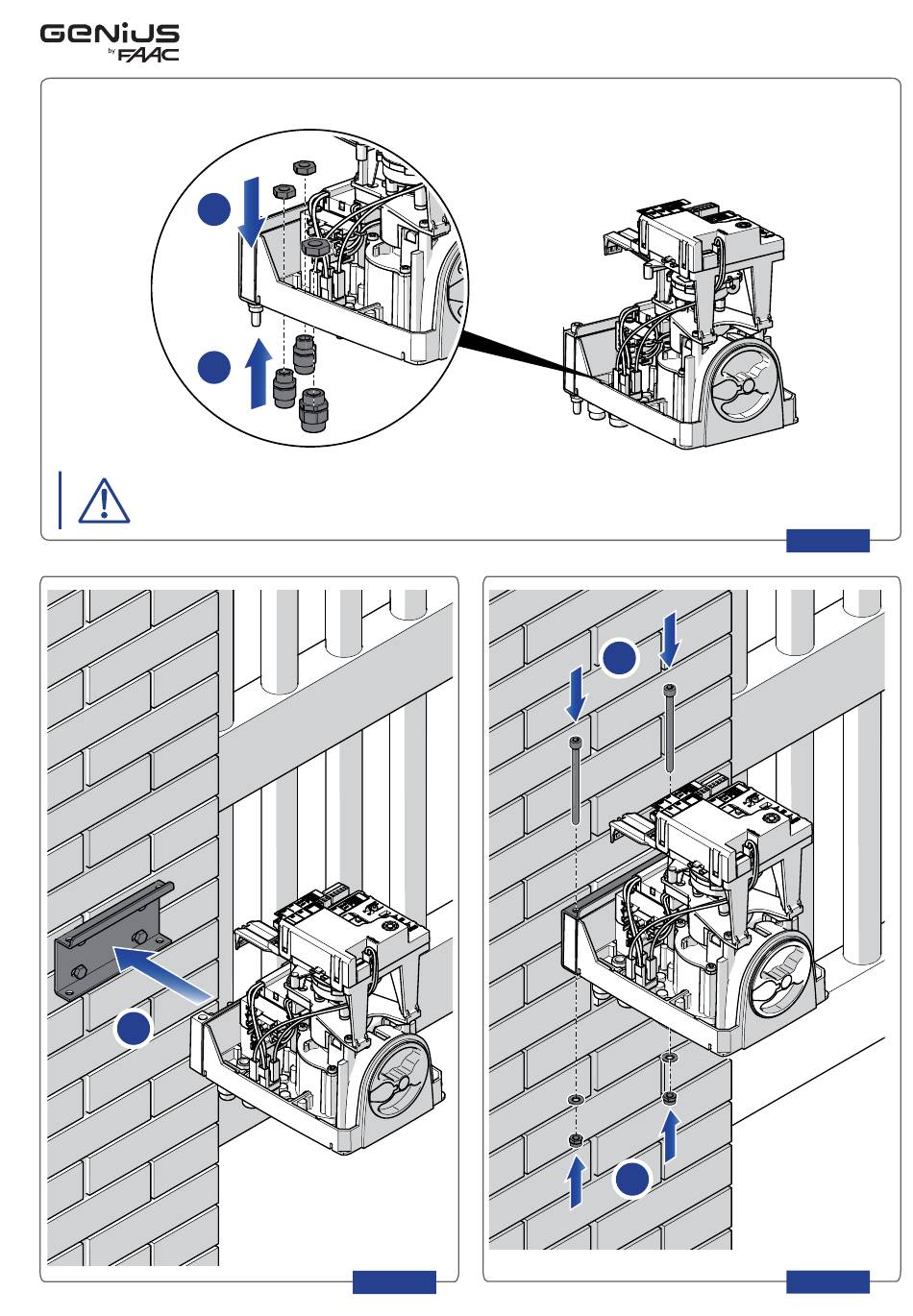 GENIUS
by FAAC