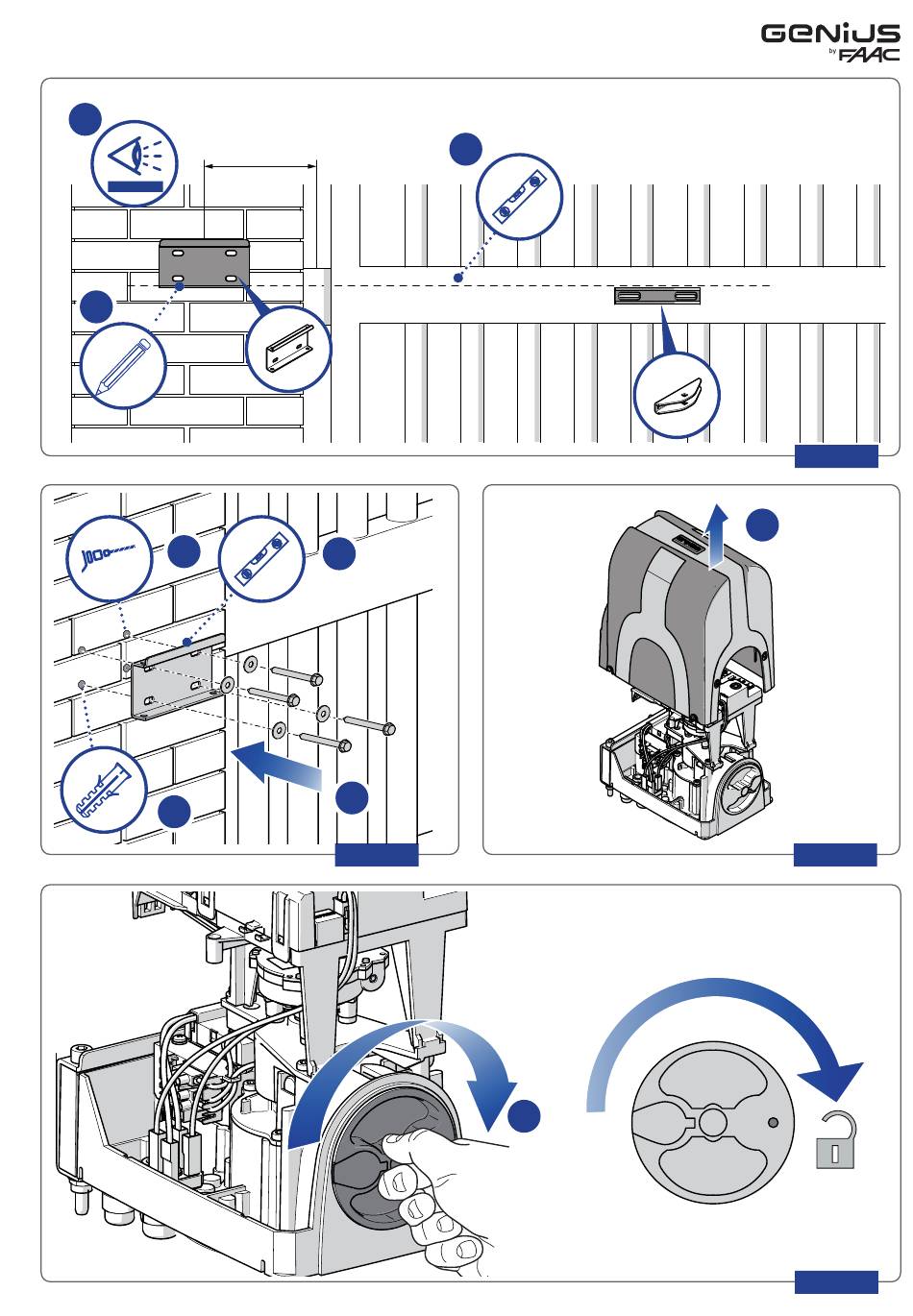 GENIUS
by FAAC