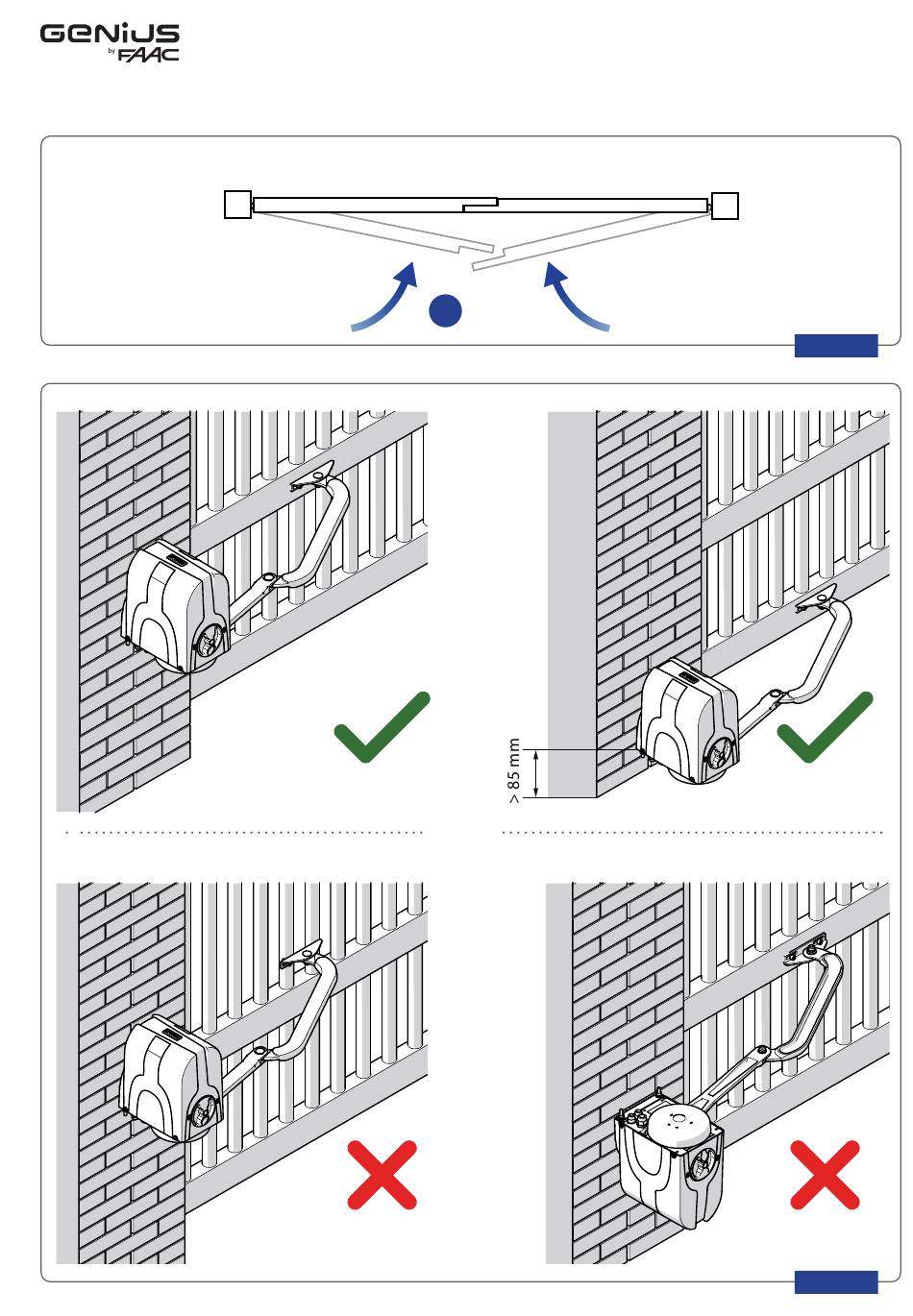 GENIUS
by FAAC

> 85 mm