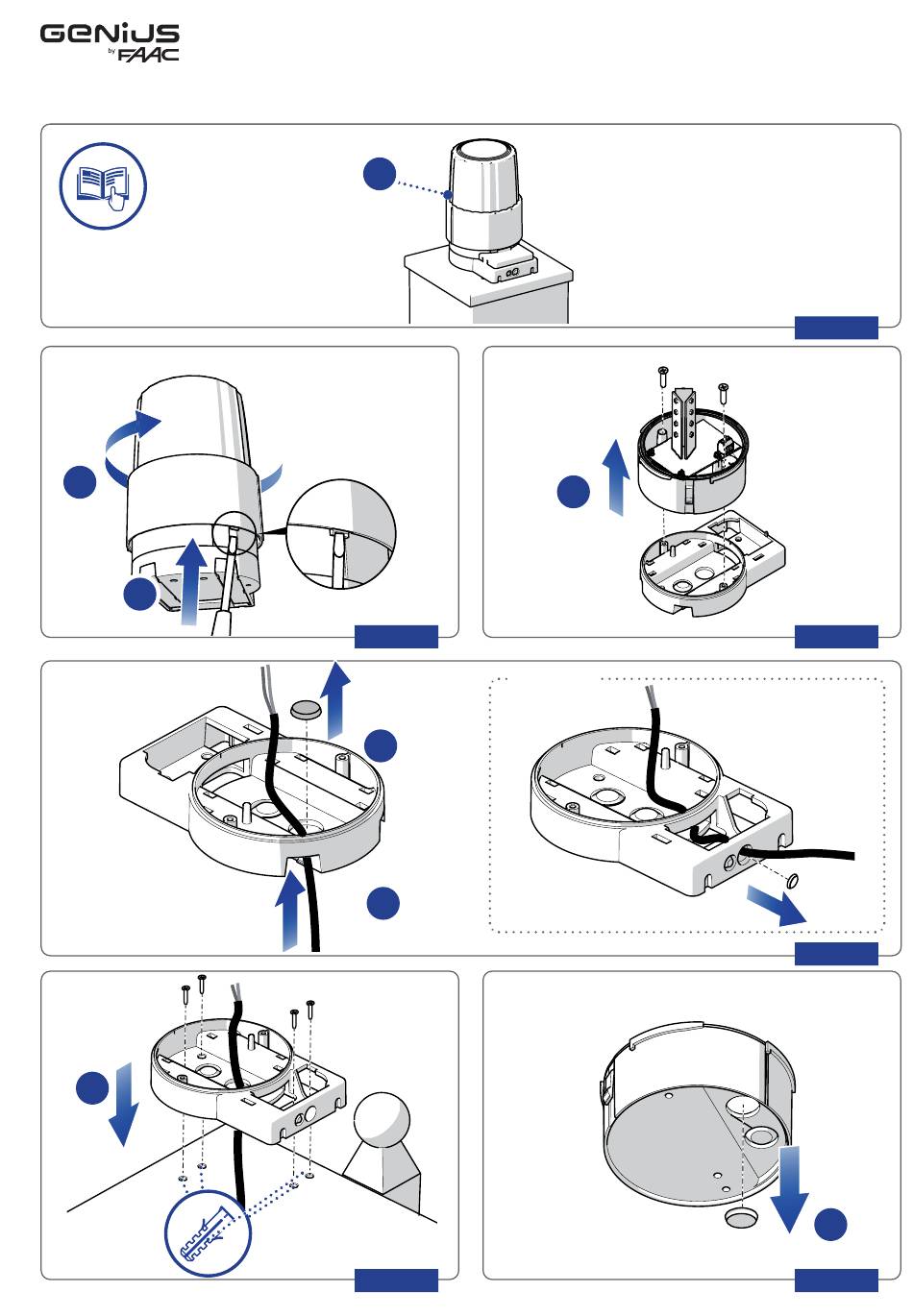 GENIUS by FAAC