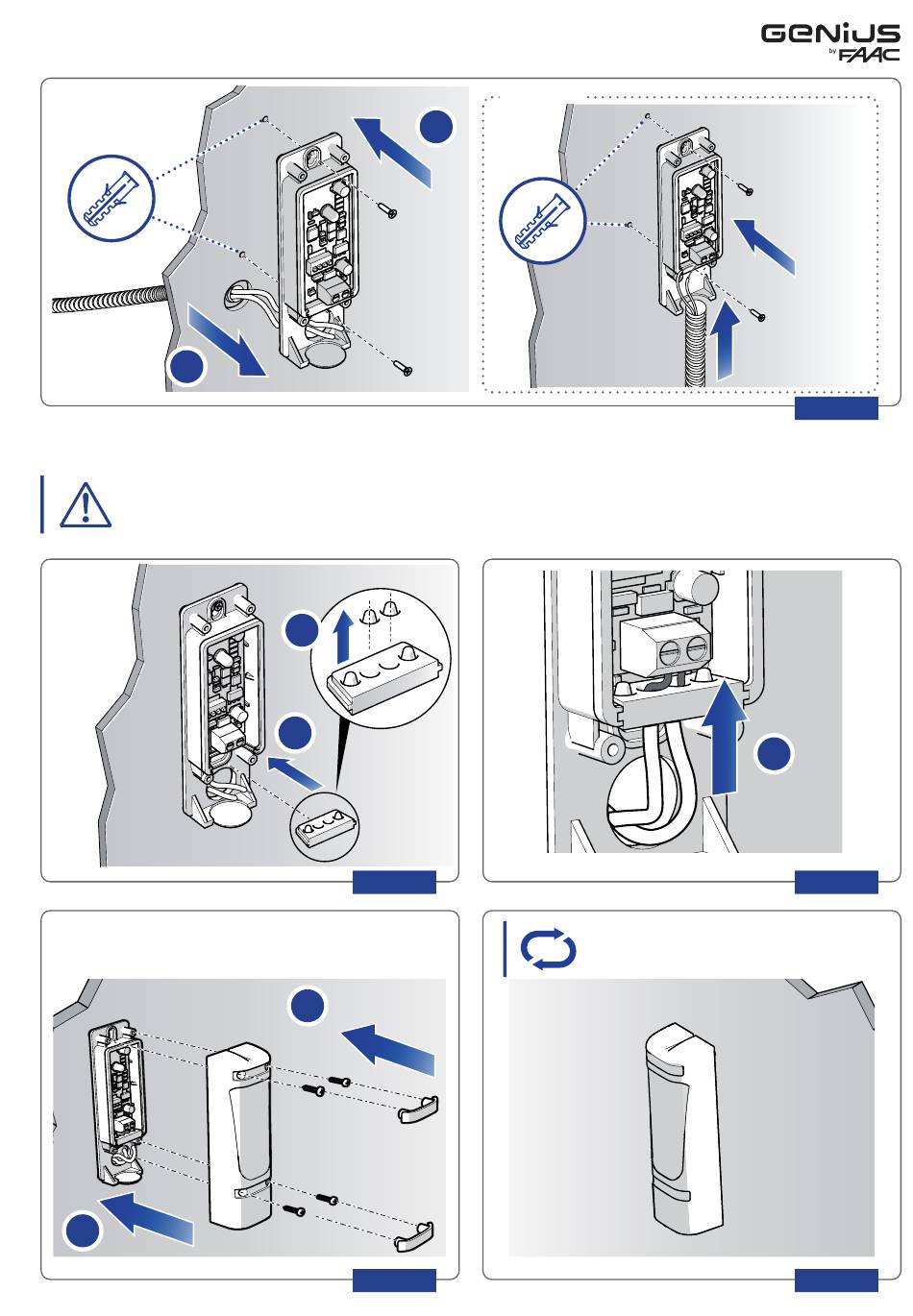 GENIUS
by FAAC