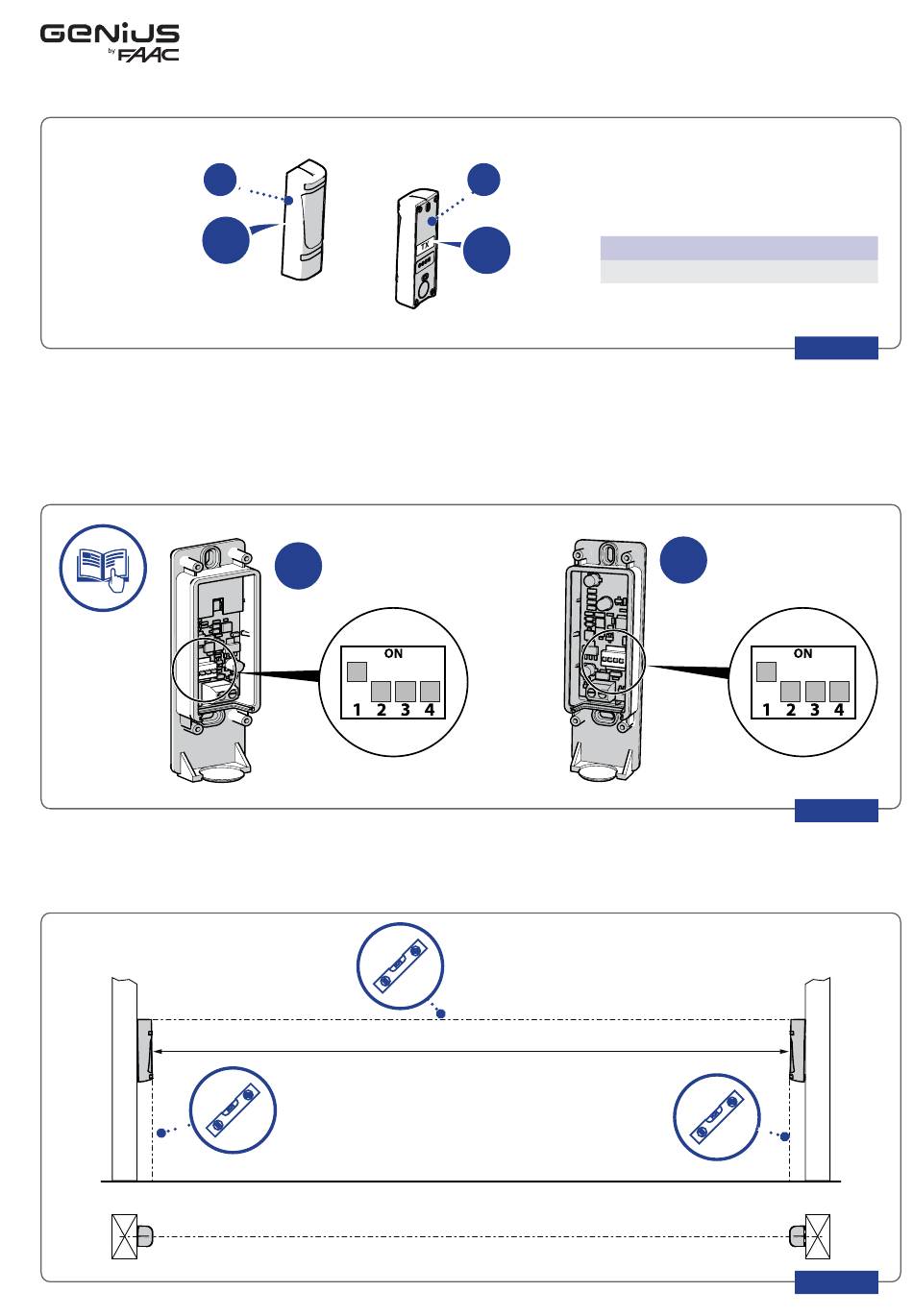 GENIUS
by FAAC

TX

ON
1 2 3 4

ON
1 2 3 4